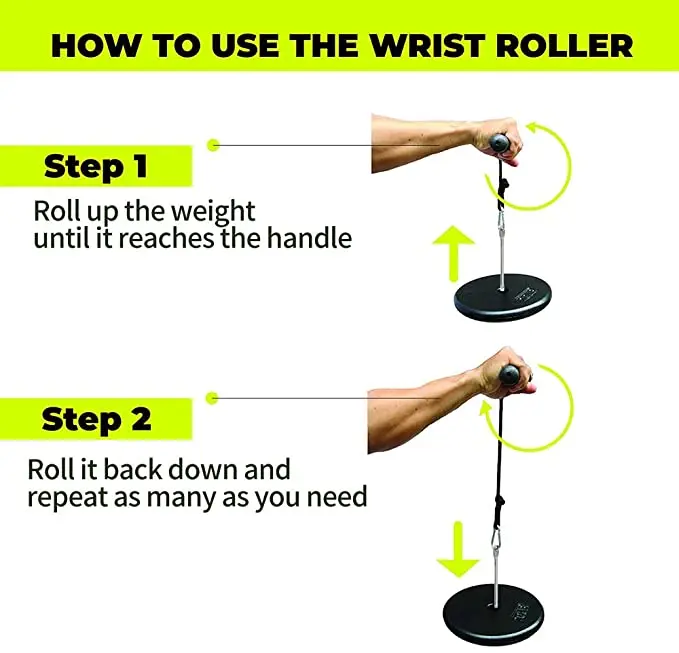 HOW TO USE THE WRIST ROLLER

Step 1

Roll up the weight until it reaches the handle

Step 2

Roll it back down and repeat as many as you need