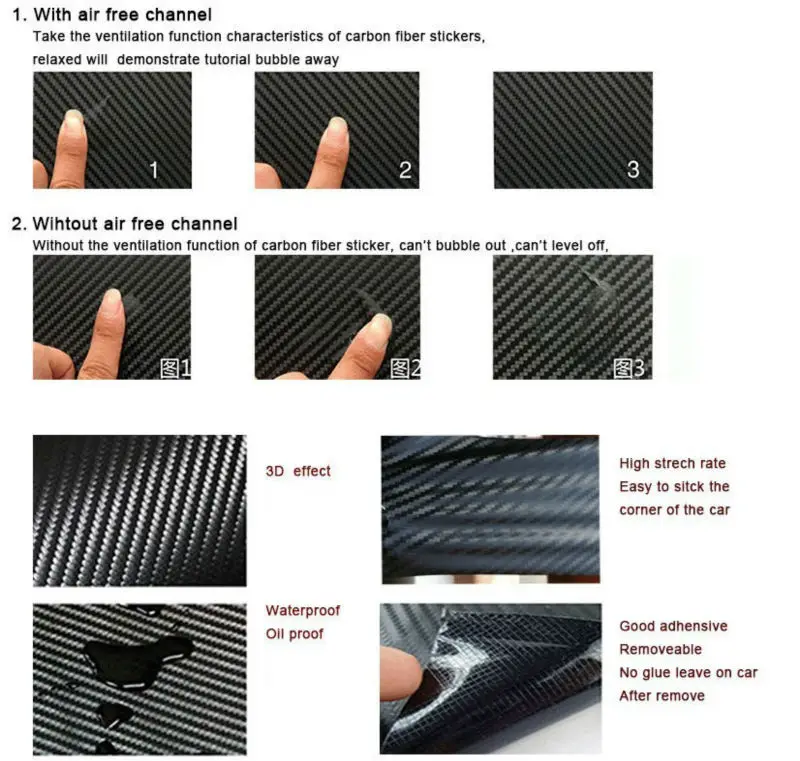 1. With air free channel

Take the ventilation function characteristics of carbon fiber stickers, relaxed will demonstrate tutorial bubble away

1

2

3

2. Wihtout air free channel

Without the ventilation function of carbon fiber sticker, can't bubble out ,can't level off,

图1

图2

图3

3D effect

High strech rate
Easy to sitck the corner of the car

Waterproof
Oil proof

Good adhensive
Removeable
No glue leave on car
After remove