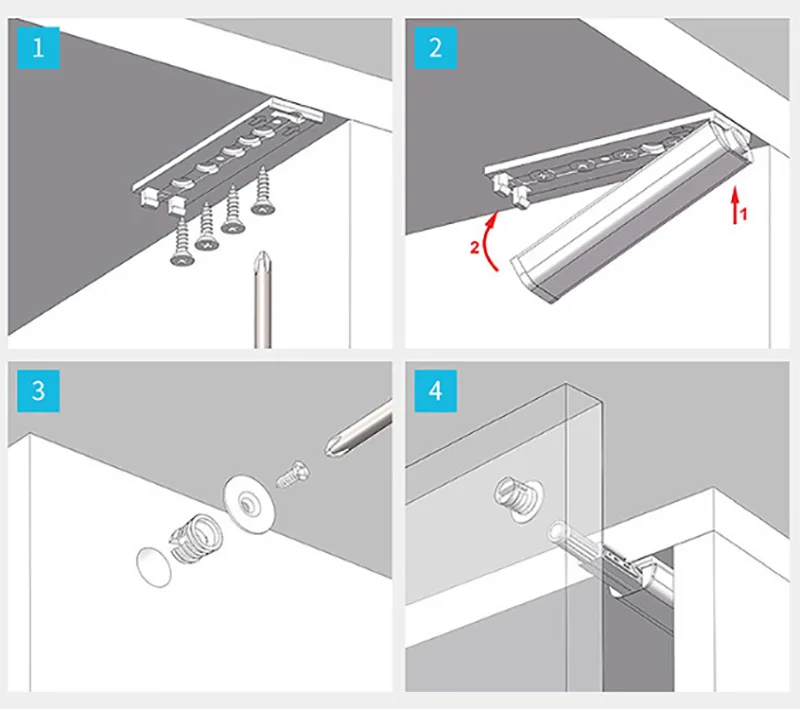 1

2

2

1

3

4