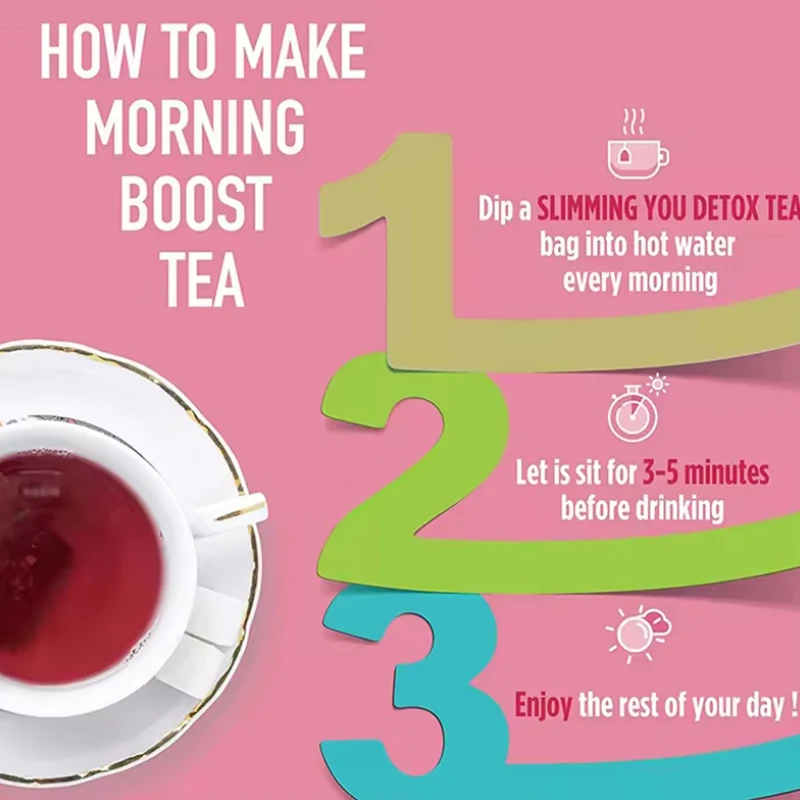 HOW TO MAKE MORNING BOOST TEA

1

Dip a SLIMMING YOU DETOX TEA bag into hot water every morning

2

Let is sit for 3-5 minutes before drinking

3

Enjoy the rest of your day !