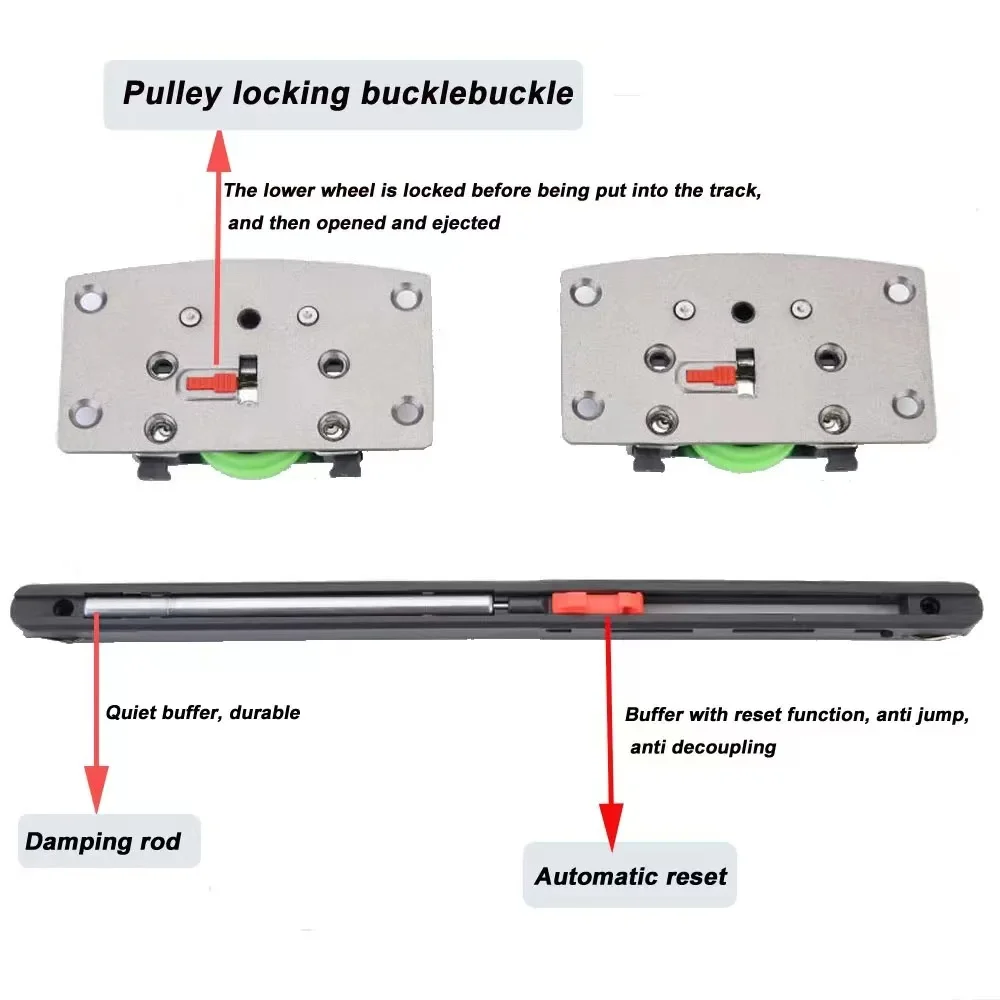 Pulley locking bucklebuckle

The lower wheel is locked before being put into the track, and then opened and ejected

Quiet buffer, durable

Buffer with reset function, anti jump, anti decoupling

Damping rod

Automatic reset