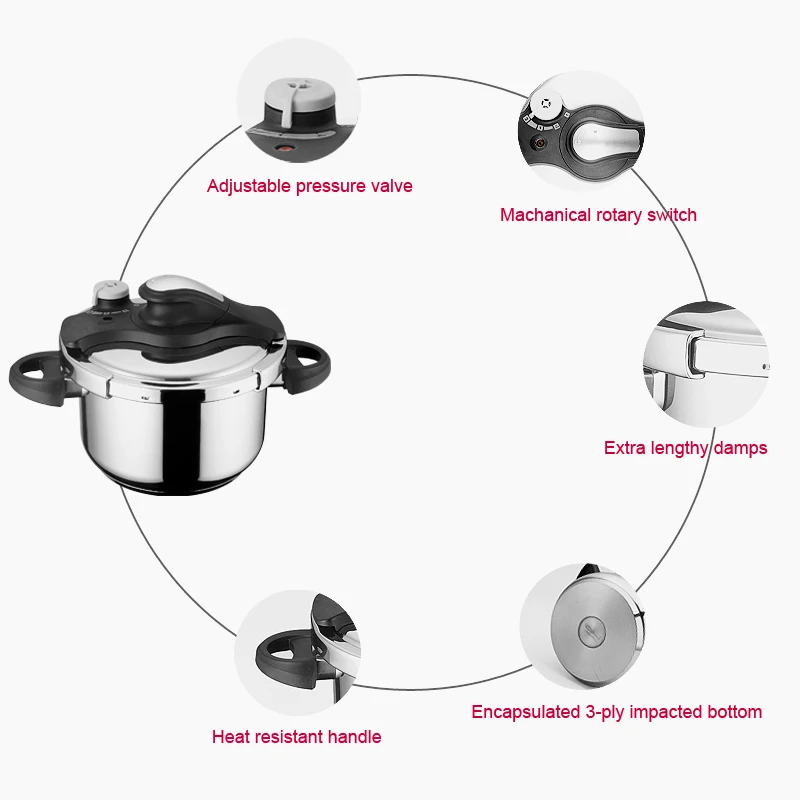 Adjustable pressure valve

Machanical rotary switch

Extra lengthy damps

Encapsulated 3-ply impacted bottom

Heat resistant handle