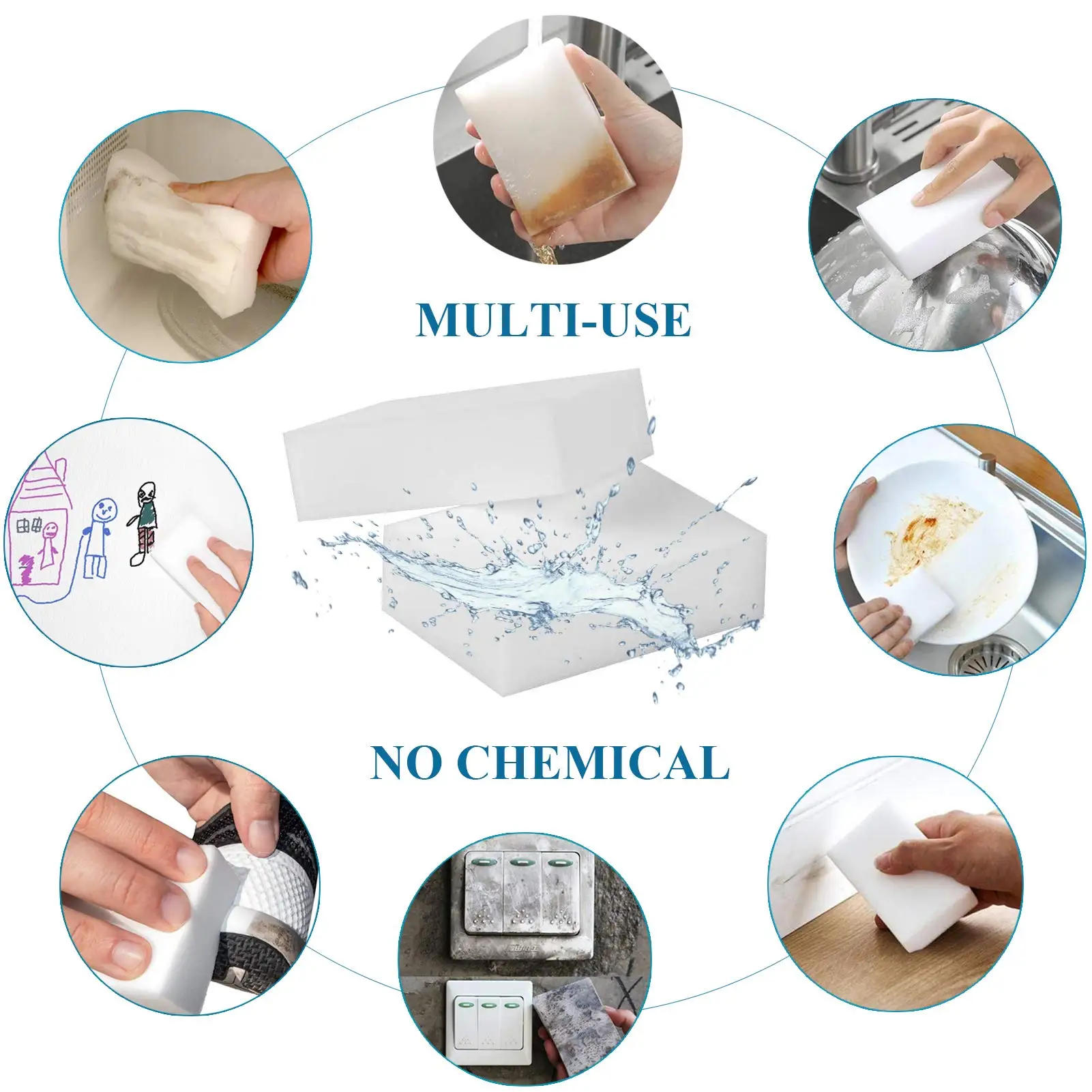 MULTI-USE

NO CHEMICAL