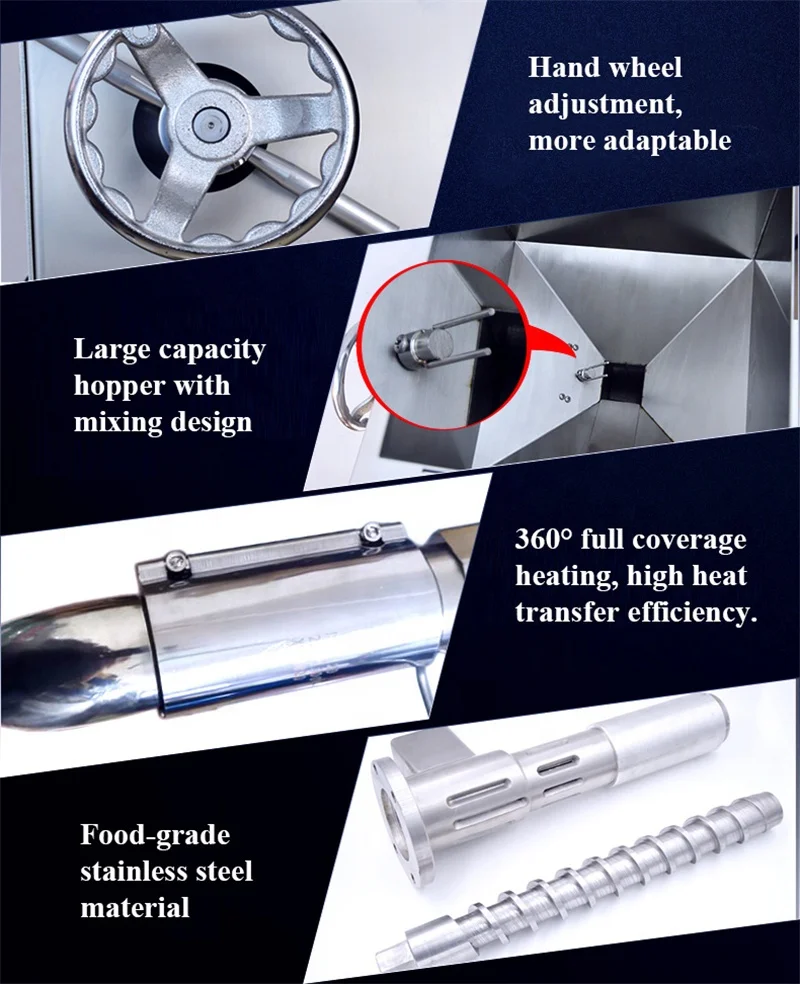 Hand wheel adjustment, more adaptable

Large capacity hopper with mixing design

360° full coverage heating, high heat transfer efficiency.

Food-grade stainless steel material