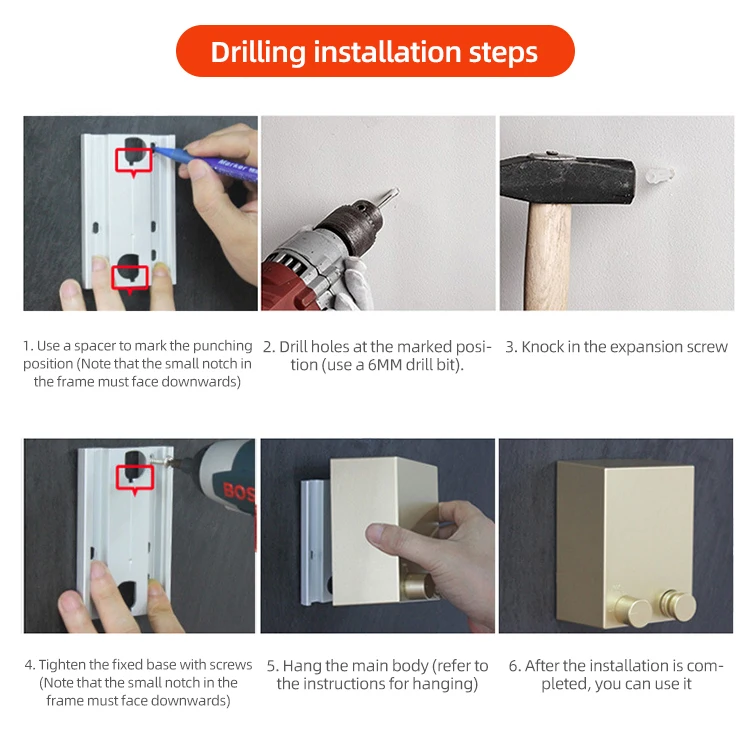 Drilling installation steps

Marker

1. Use a spacer to mark the punching position (Note that the small notch in the frame must face downwards)

2. Drill holes at the marked position (use a 6MM drill bit).

3. Knock in the expansion screw

BOS

4. Tighten the fixed base with screws (Note that the small notch in the frame must face downwards)

5. Hang the main body (refer to the instructions for hanging)

6. After the installation is completed, you can use it