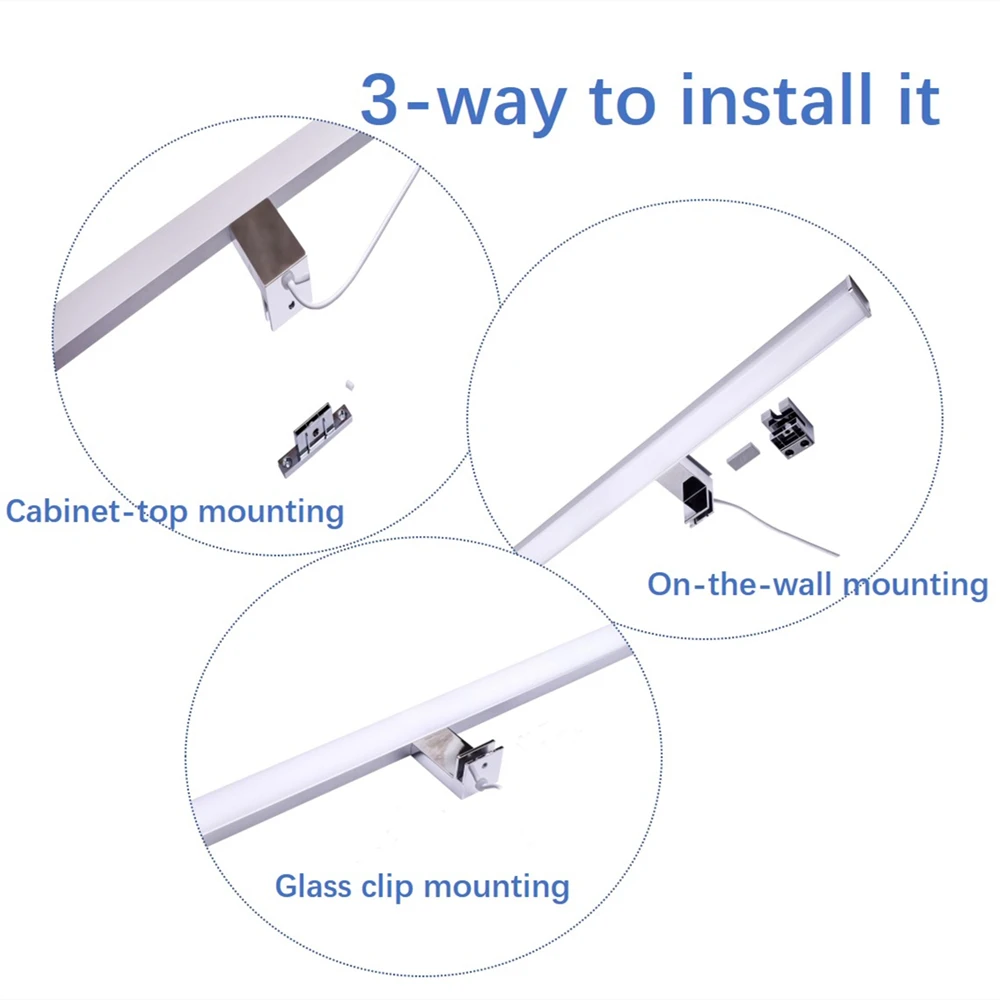 3-way to install it

Cabinet-top mounting

On-the-wall mounting

Glass clip mounting