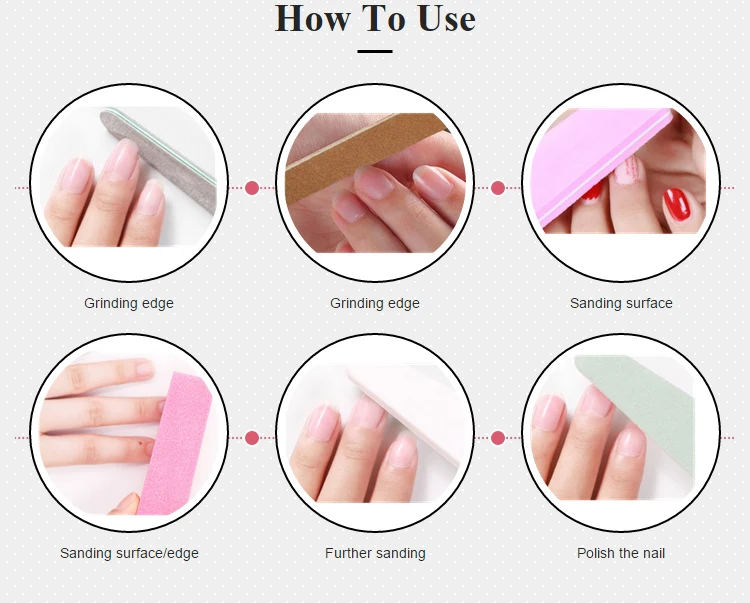 How To Use

Grinding edge

Grinding edge

Sanding surface

Sanding surface/edge

Further sanding

Polish the nail