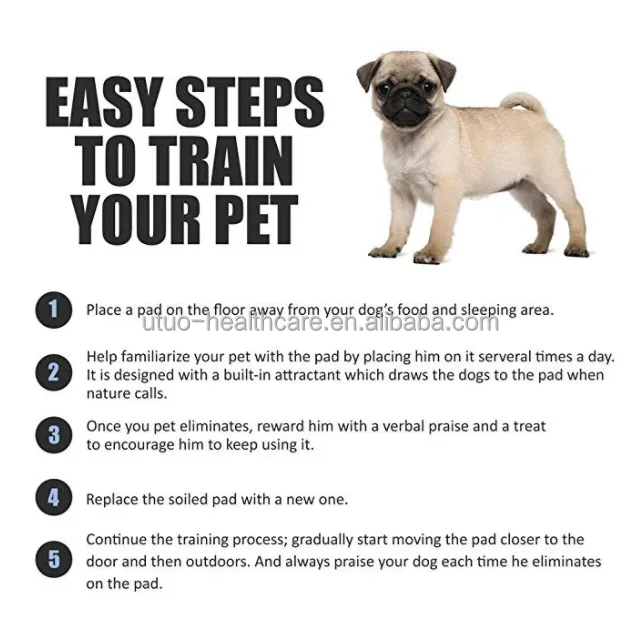 EASY STEPS TO TRAIN YOUR PET

1 Place a pad on the floor away from your dog's food and sleeping area.

utuo-healthcare.en.alibaba.com

2 Help familiarize your pet with the pad by placing him on it serveral times a day. It is designed with a built-in attractant which draws the dogs to the pad when nature calls.

3 Once you pet eliminates, reward him with a verbal praise and a treat to encourage him to keep using it.

4 Replace the soiled pad with a new one.

5 Continue the training process; gradually start moving the pad closer to the door and then outdoors. And always praise your dog each time he eliminates on the pad.