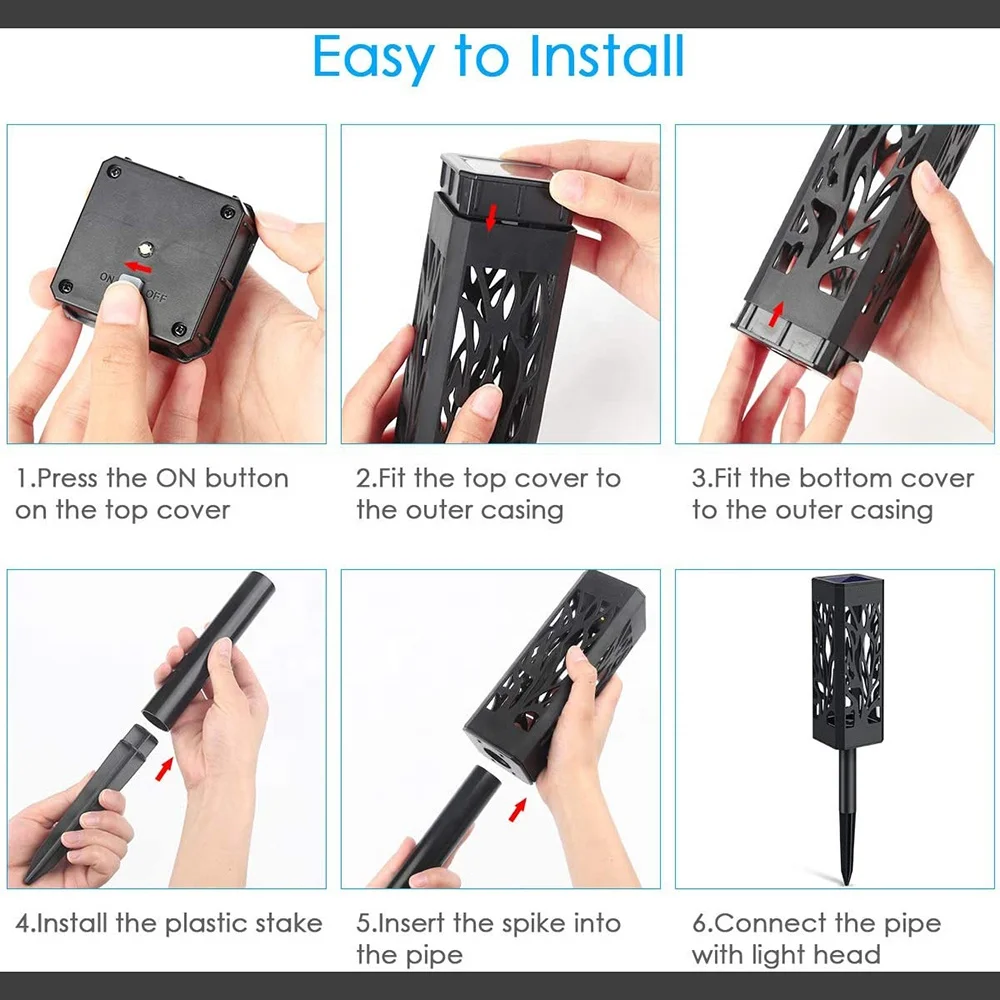 Easy to Install

ON OFF

1.Press the ON button on the top cover

2.Fit the top cover to the outer casing

3.Fit the bottom cover to the outer casing

4.Install the plastic stake

5.Insert the spike into the pipe

6.Connect the pipe with light head