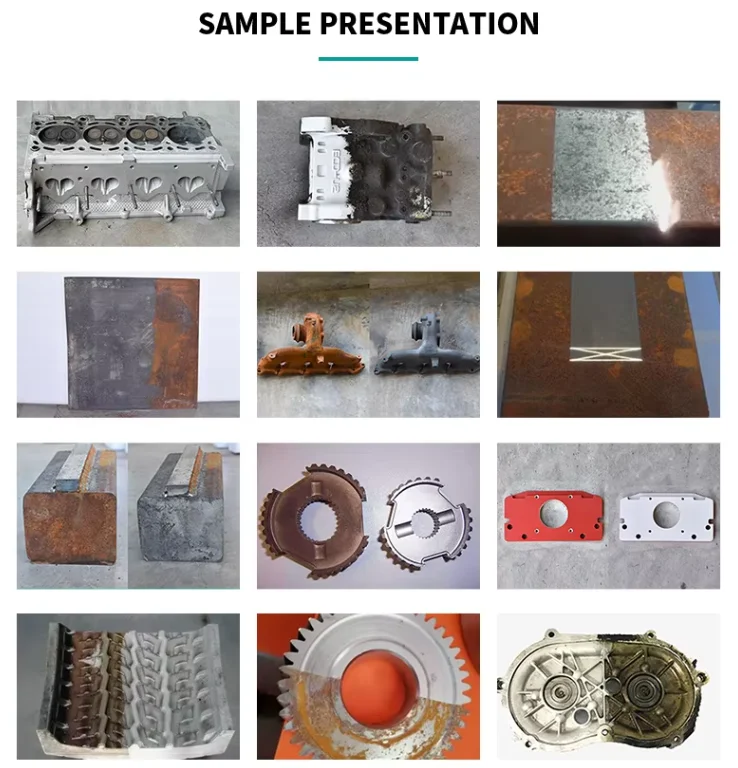 SAMPLE PRESENTATION