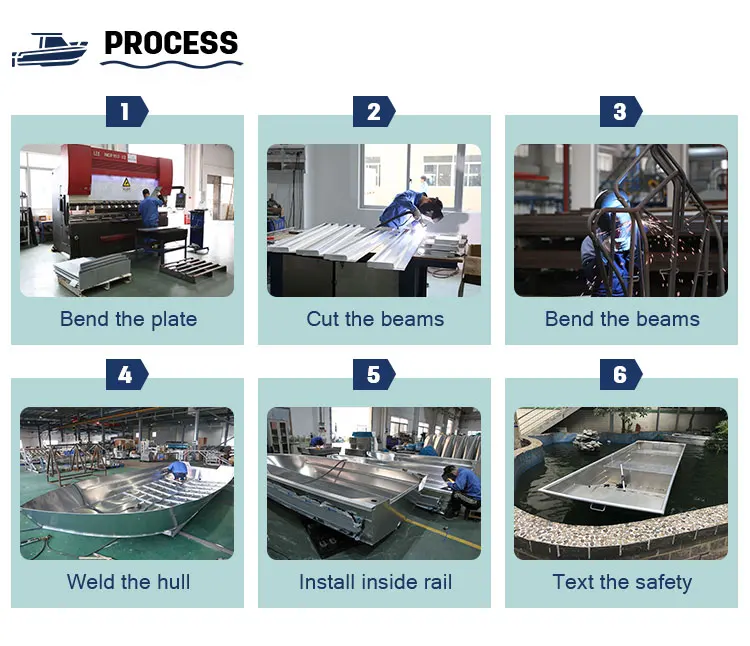 PROCESS

1
Bend the plate

2
Cut the beams

3
Bend the beams

4
Weld the hull

5
Install inside rail

6
Text the safety