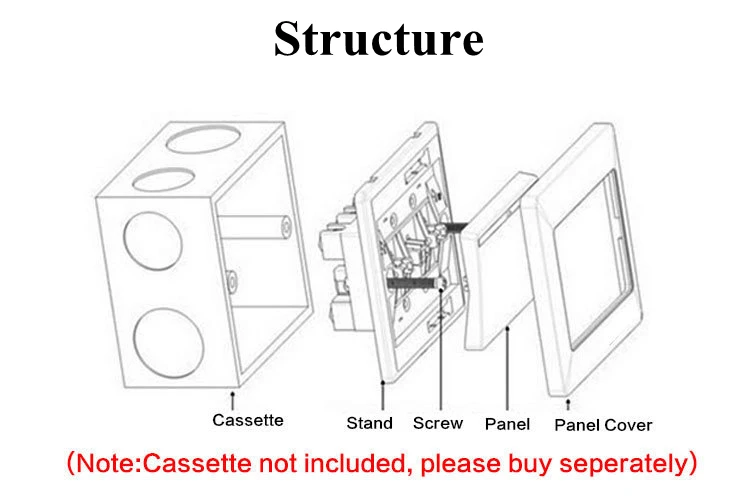 Structure

Cassette

Stand

Screw

Panel

Panel Cover

(Note:Cassette not included, please buy seperately)