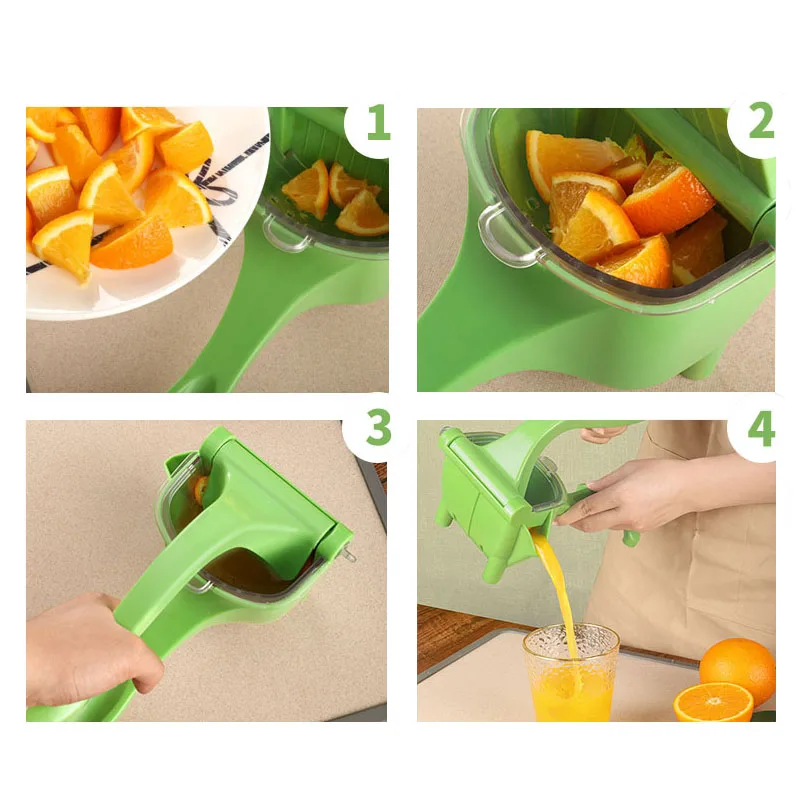 1

2

3

4