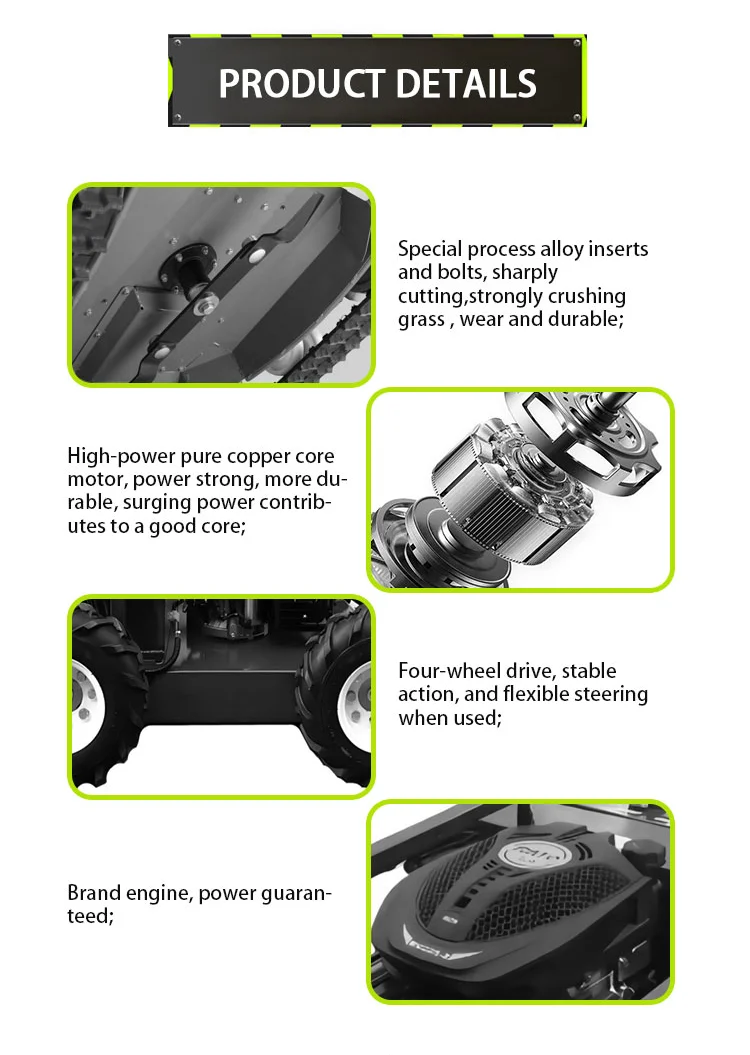 PRODUCT DETAILS

Special process alloy inserts and bolts, sharply cutting,strongly crushing grass , wear and durable;

High-power pure copper core motor, power strong, more durable, surging power contributes to a good core;

Four-wheel drive, stable action, and flexible steering when used;

Brand engine, power guaranteed;