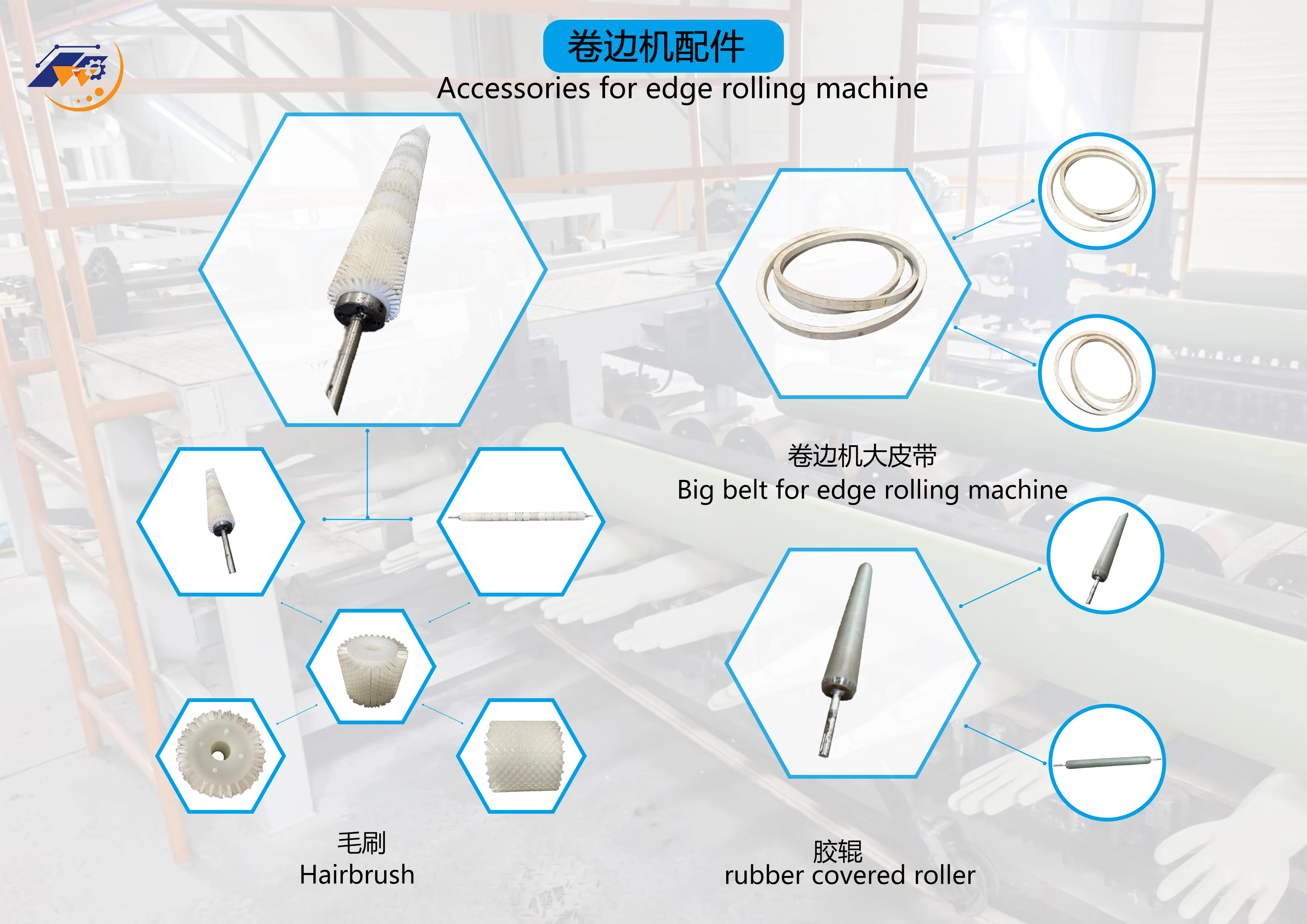 卷边机配件
Accessories for edge rolling machine

卷边机大皮带
Big belt for edge rolling machine

毛刷
Hairbrush

胶辊
rubber covered roller