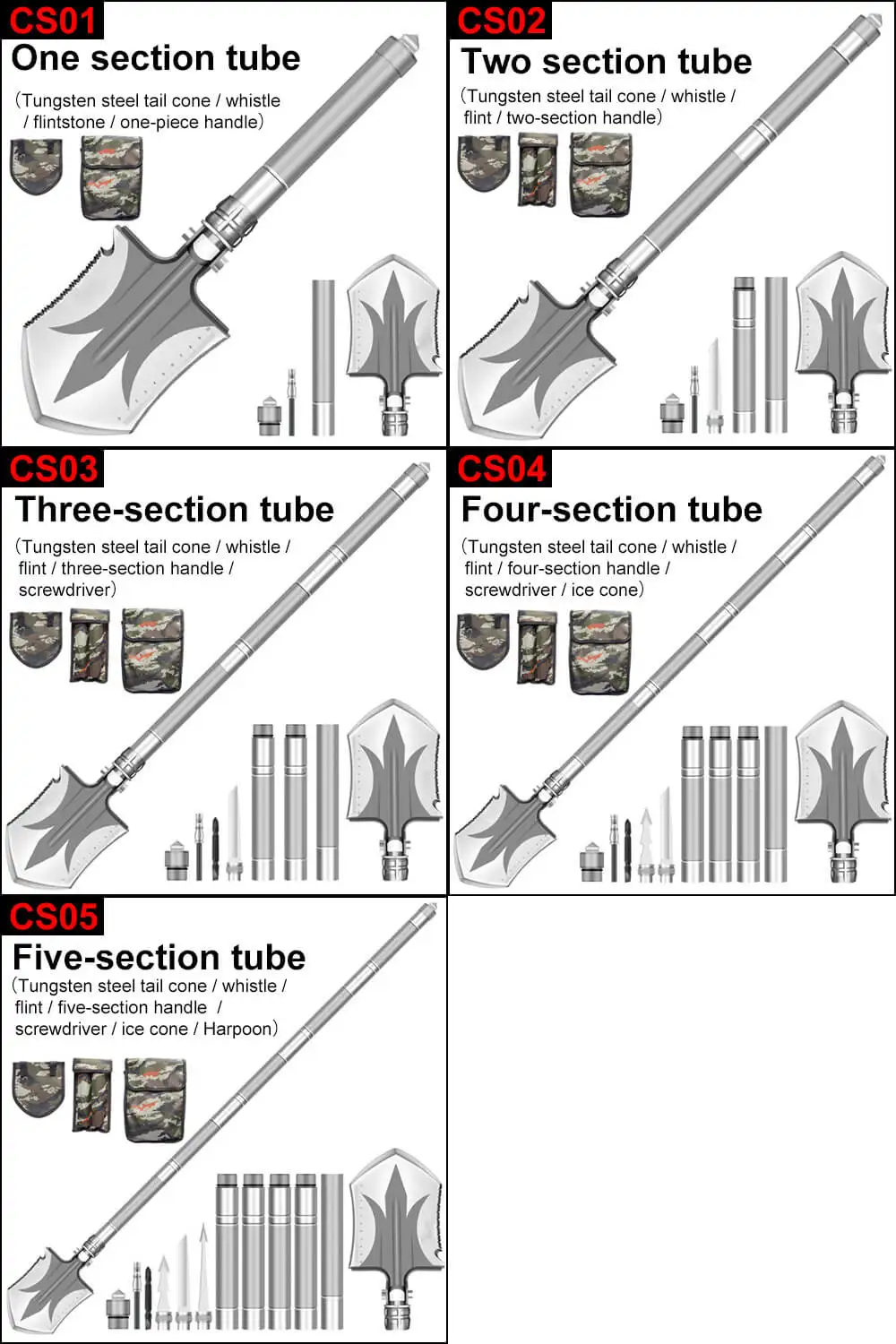 CS01
One section tube
(Tungsten steel tail cone / whistle / flintstone / one-piece handle)

CS02
Two section tube
(Tungsten steel tail cone / whistle / flint / two-section handle)

CS03
Three-section tube
(Tungsten steel tail cone / whistle / flint / three-section handle / screwdriver)

CS04
Four-section tube
(Tungsten steel tail cone / whistle / flint / four-section handle / screwdriver / ice cone)

CS05
Five-section tube
(Tungsten steel tail cone / whistle / flint / five-section handle / screwdriver / ice cone / Harpoon)