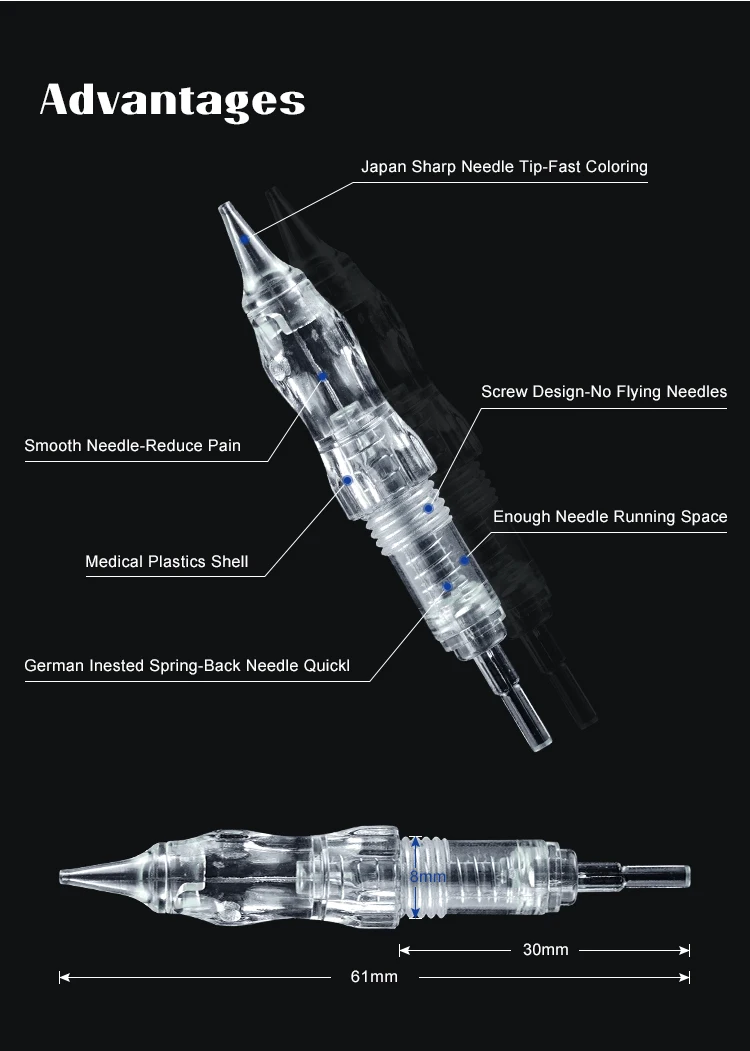 Advantages

Japan Sharp Needle Tip-Fast Coloring

Screw Design-No Flying Needles

Smooth Needle-Reduce Pain

Enough Needle Running Space

Medical Plastics Shell

German Inested Spring-Back Needle Quickl

8mm

30mm

61mm