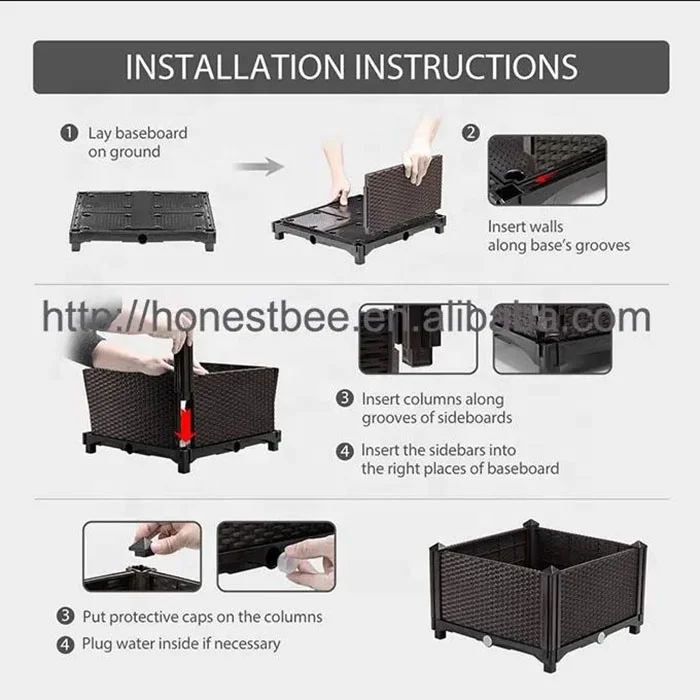 INSTALLATION INSTRUCTIONS

1 Lay baseboard on ground

2

Insert walls along base's grooves

http://honestbee.en.alibaba.com

3 Insert columns along grooves of sideboards

4 Insert the sidebars into the right places of baseboard

3 Put protective caps on the columns

4 Plug water inside if necessary