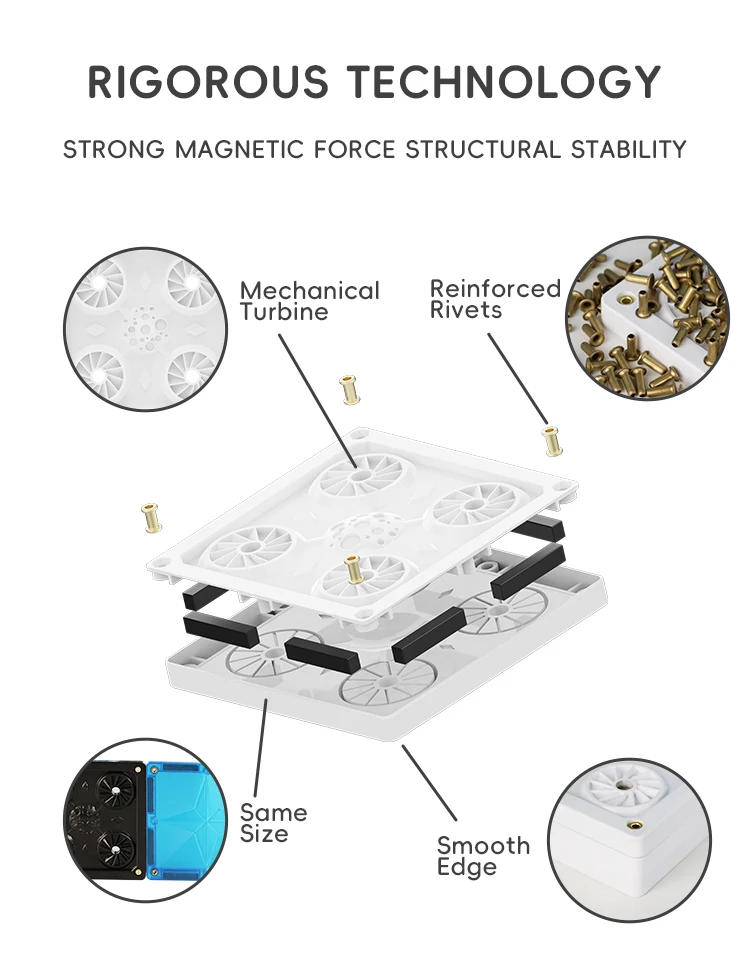 RIGOROUS TECHNOLOGY

STRONG MAGNETIC FORCE STRUCTURAL STABILITY

Mechanical Turbine

Reinforced Rivets

Same Size

Smooth Edge