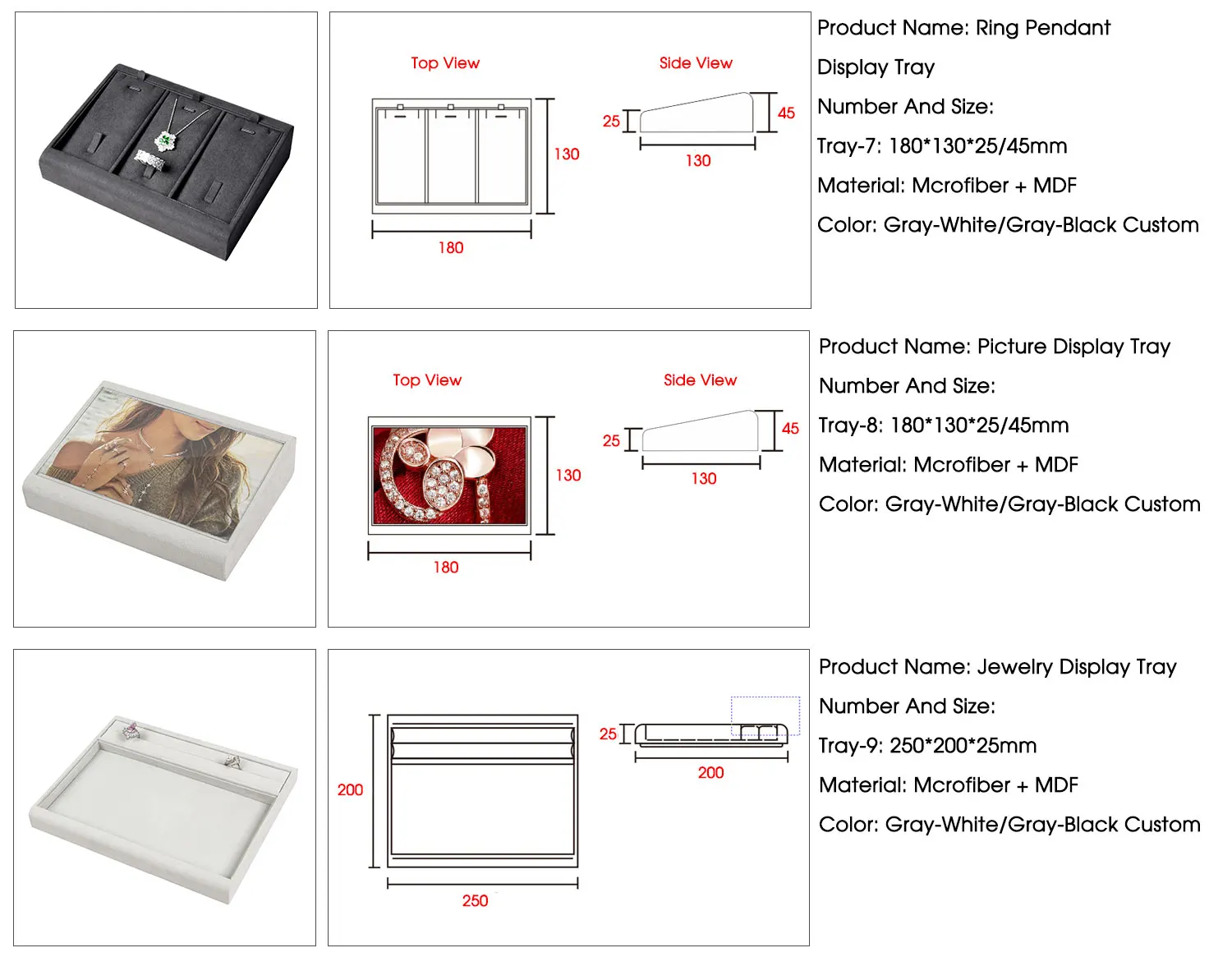 Top View

Side View

130

180

25

45

130

Product Name: Ring Pendant Display Tray

Number And Size:

Tray-7: 180*130*25/45mm

Material: Mcrofiber + MDF

Color: Gray-White/Gray-Black Custom

Top View

Side View

130

180

25

45

130

Product Name: Picture Display Tray

Number And Size:

Tray-8: 180*130*25/45mm

Material: Mcrofiber + MDF

Color: Gray-White/Gray-Black Custom

200

250

25

200

Product Name: Jewelry Display Tray

Number And Size:

Tray-9: 250*200*25mm

Material: Mcrofiber + MDF

Color: Gray-White/Gray-Black Custom