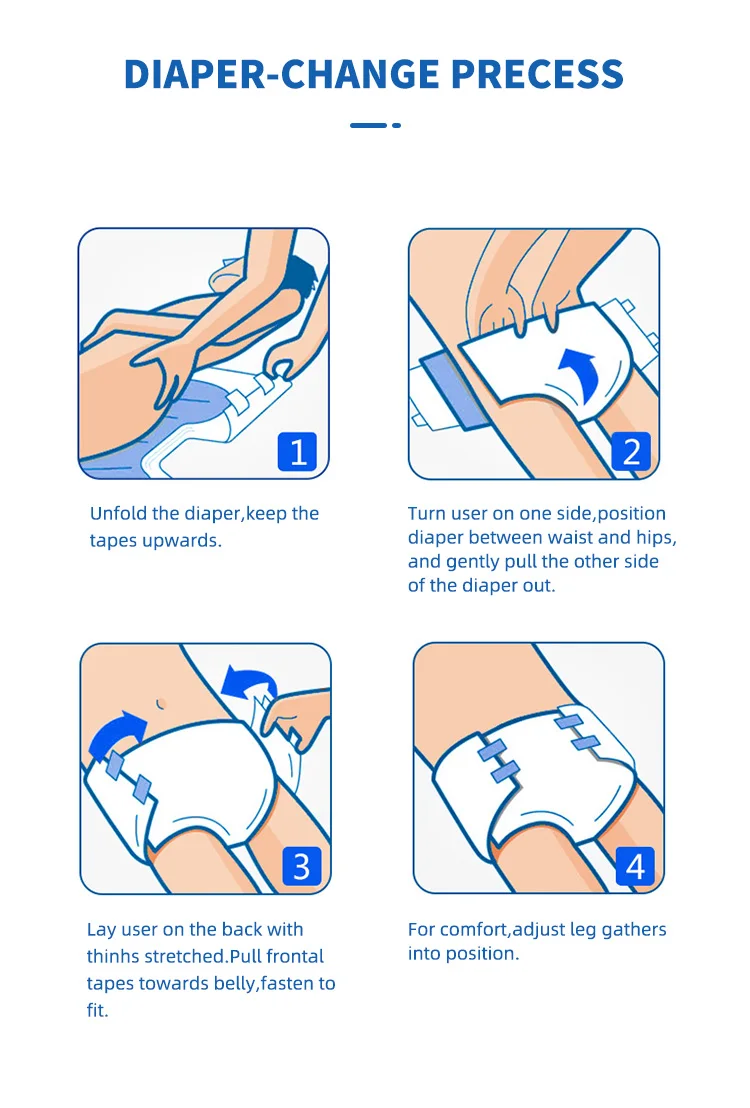 DIAPER-CHANGE PRECESS

1

Unfold the diaper,keep the tapes upwards.

2

Turn user on one side,position diaper between waist and hips, and gently pull the other side of the diaper out.

3

Lay user on the back with thinhs stretched.Pull frontal tapes towards belly,fasten to fit.

4

For comfort,adjust leg gathers into position.