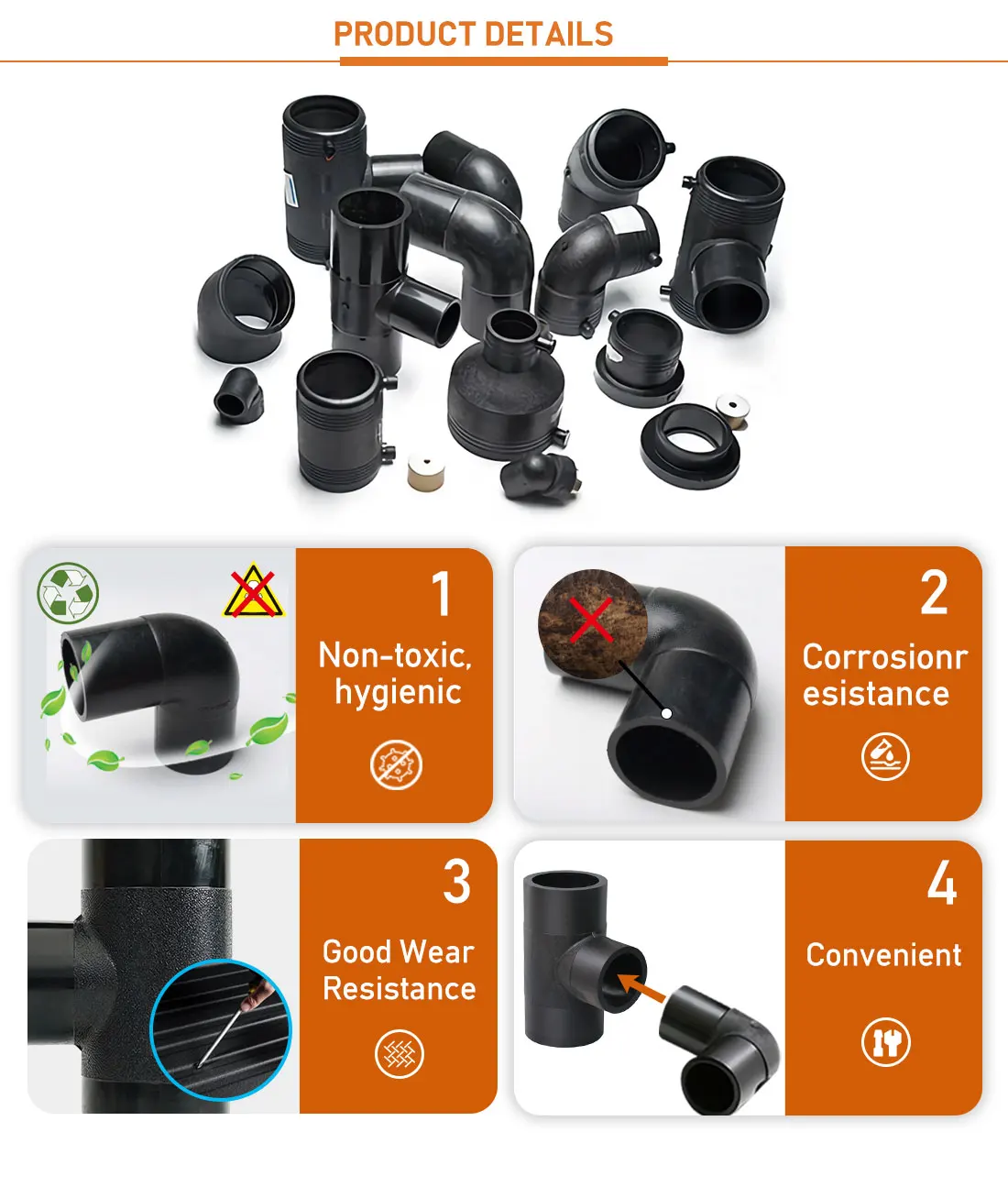 PRODUCT DETAILS

1
Non-toxic,
hygienic

2
Corrosionr
esistance

3
Good Wear
Resistance

4
Convenient