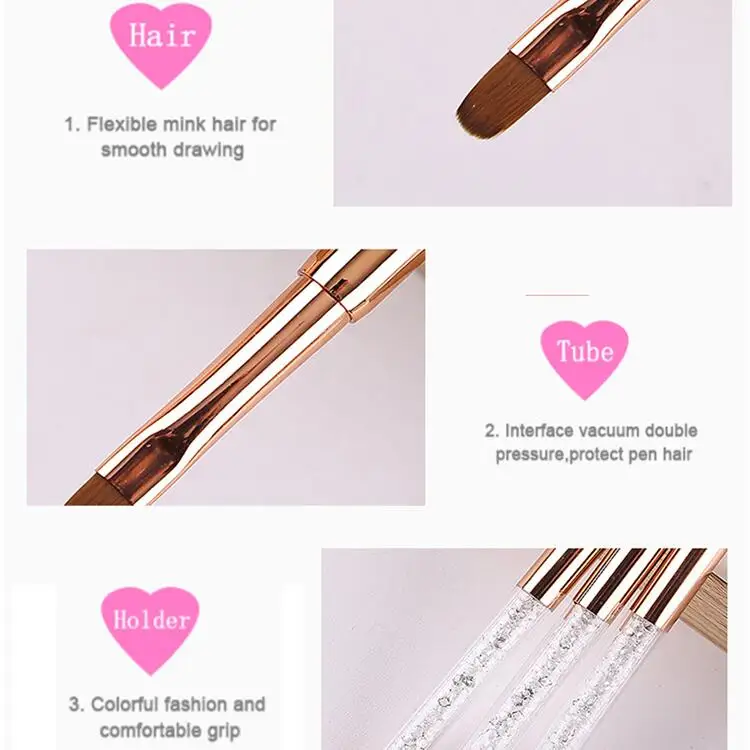 Hair

1. Flexible mink hair for smooth drawing

Tube

2. Interface vacuum double pressure,protect pen hair

Holder

3. Colorful fashion and comfortable grip