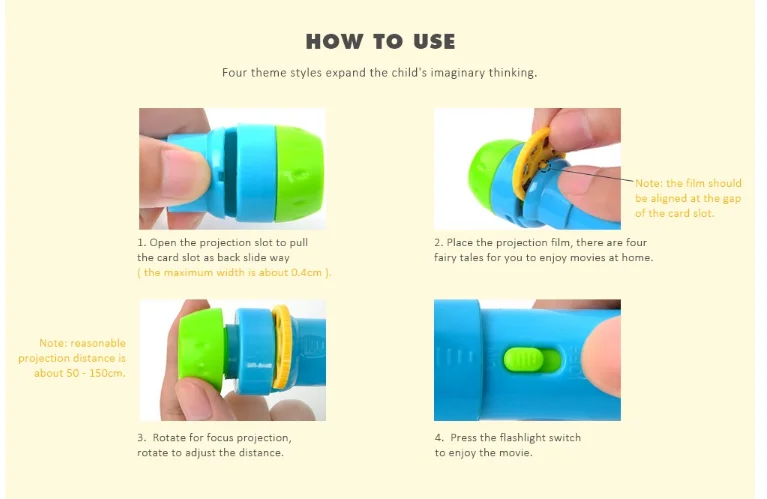 HOW TO USE

Four theme styles expand the child's imaginary thinking.

1. Open the projection slot to pull the card slot as back slide way ( the maximum width is about 0.4cm ).

Note: the film should be aligned at the gap of the card slot.

2. Place the projection film, there are four fairy tales for you to enjoy movies at home.

Note: reasonable projection distance is about 50 - 150cm.

3. Rotate for focus projection, rotate to adjust the distance.

4. Press the flashlight switch to enjoy the movie.