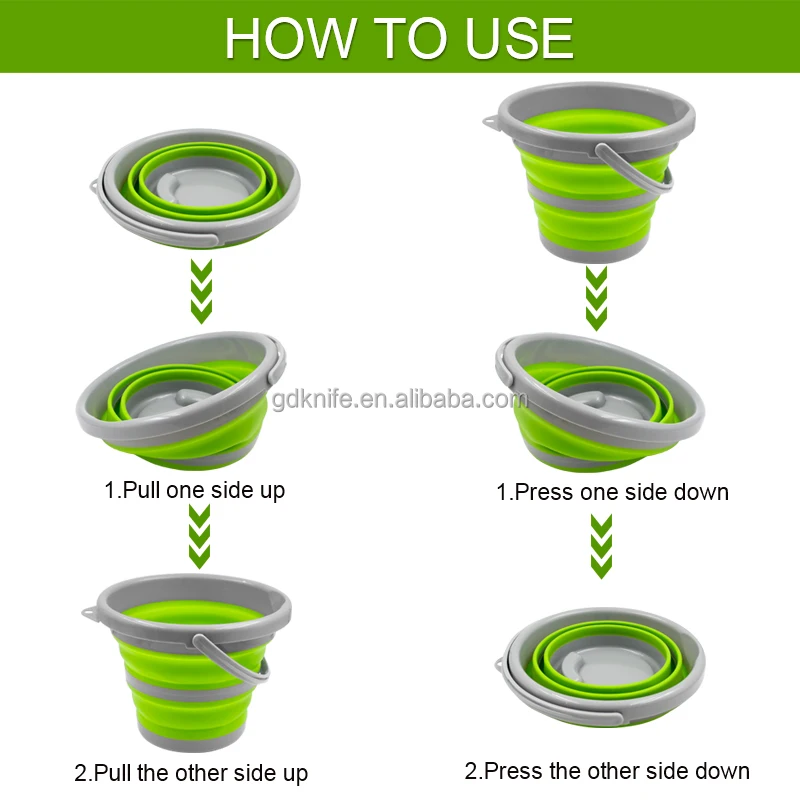 HOW TO USE

gdknife.en.alibaba.com

1.Pull one side up

2.Pull the other side up

1.Press one side down

2.Press the other side down