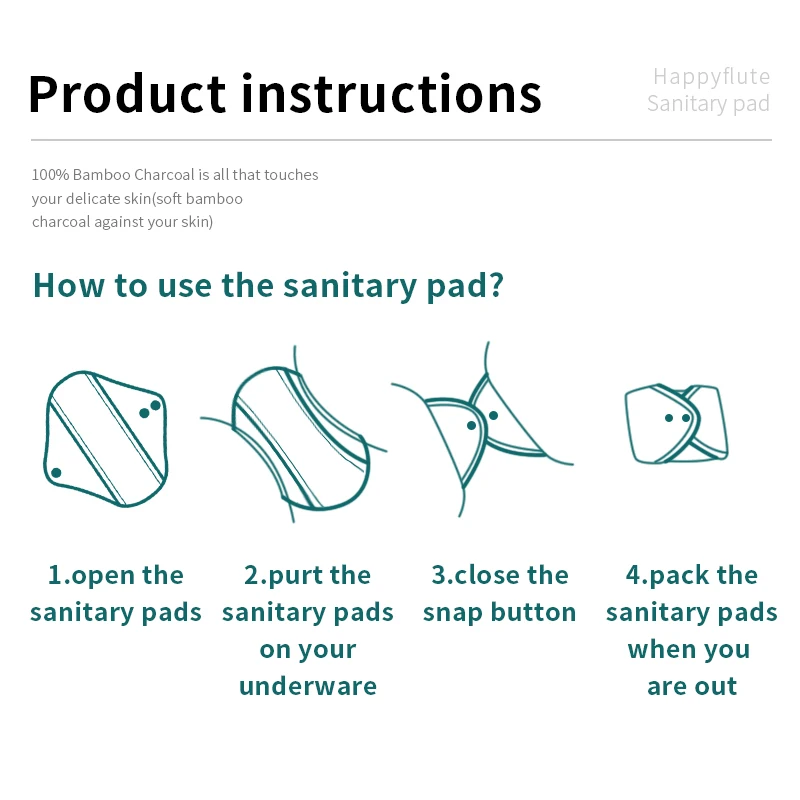 Product instructions

Happyflute
Sanitary pad

100% Bamboo Charcoal is all that touches your delicate skin(soft bamboo charcoal against your skin)

How to use the sanitary pad?

1.open the sanitary pads

2.purt the sanitary pads on your underware

3.close the snap button

4.pack the sanitary pads when you are out