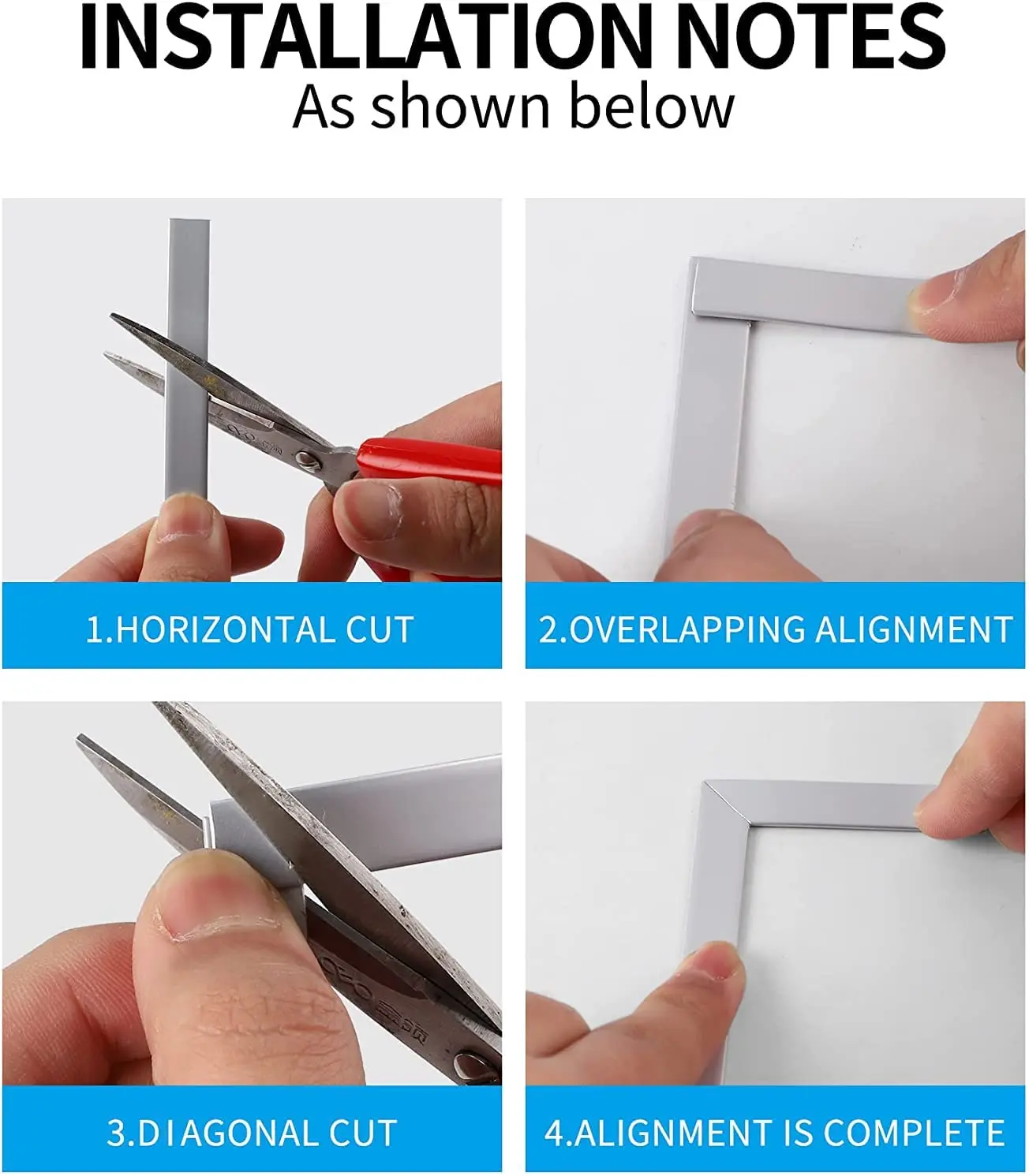 INSTALLATION NOTES
As shown below

1.HORIZONTAL CUT

2.OVERLAPPING ALIGNMENT

3.DIAGONAL CUT

4.ALIGNMENT IS COMPLETE