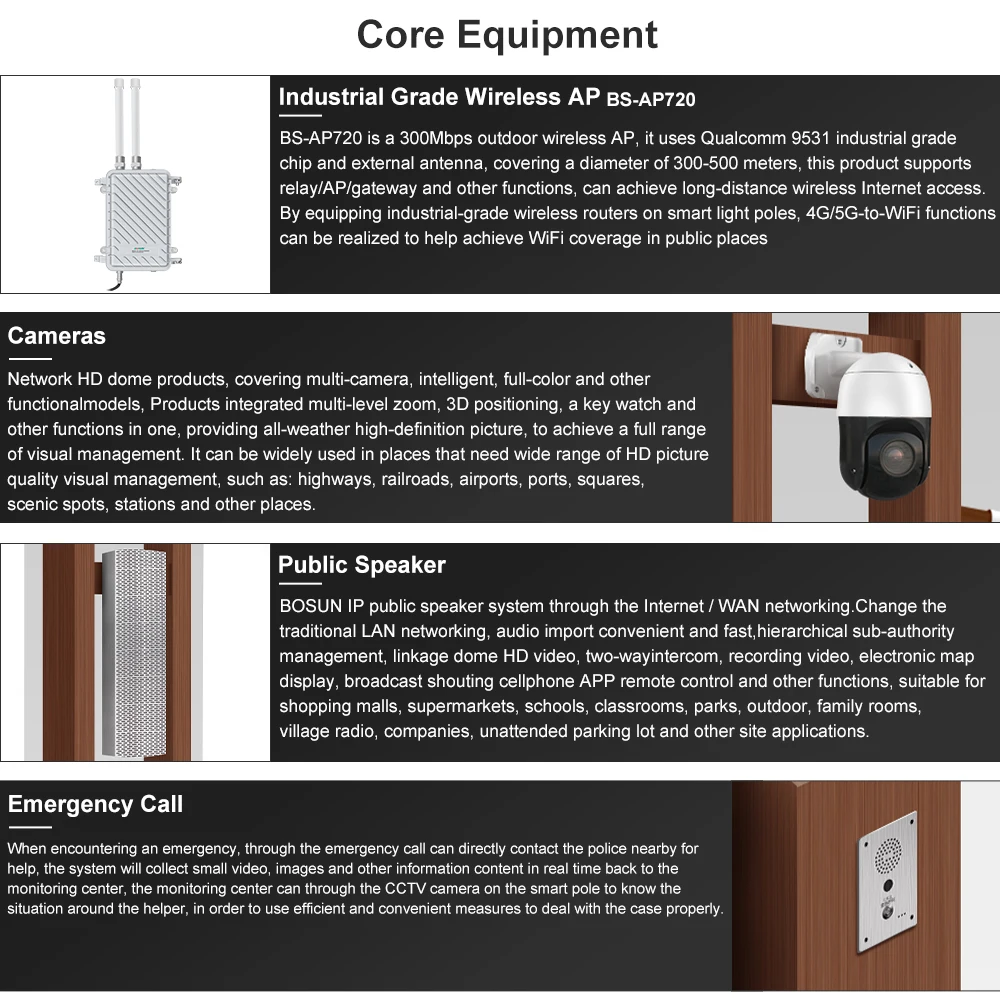 Core Equipment

Industrial Grade Wireless AP BS-AP720

BS-AP720 is a 300Mbps outdoor wireless AP, it uses Qualcomm 9531 industrial grade chip and external antenna, covering a diameter of 300-500 meters, this product supports relay/AP/gateway and other functions, can achieve long-distance wireless Internet access. By equipping industrial-grade wireless routers on smart light poles, 4G/5G-to-WiFi functions can be realized to help achieve WiFi coverage in public places

Cameras

Network HD dome products, covering multi-camera, intelligent, full-color and other functionalmodels, Products integrated multi-level zoom, 3D positioning, a key watch and other functions in one, providing all-weather high-definition picture, to achieve a full range of visual management. It can be widely used in places that need wide range of HD picture quality visual management, such as: highways, railroads, airports, ports, squares, scenic spots, stations and other places.

Public Speaker

BOSUN IP public speaker system through the Internet / WAN networking.Change the traditional LAN networking, audio import convenient and fast,hierarchical sub-authority management, linkage dome HD video, two-wayintercom, recording video, electronic map display, broadcast shouting cellphone APP remote control and other functions, suitable for shopping malls, supermarkets, schools, classrooms, parks, outdoor, family rooms, village radio, companies, unattended parking lot and other site applications.

Emergency Call

When encountering an emergency, through the emergency call can directly contact the police nearby for help, the system will collect small video, images and other information content in real time back to the monitoring center, the monitoring center can through the CCTV camera on the smart pole to know the situation around the helper, in order to use efficient and convenient measures to deal with the case properly.