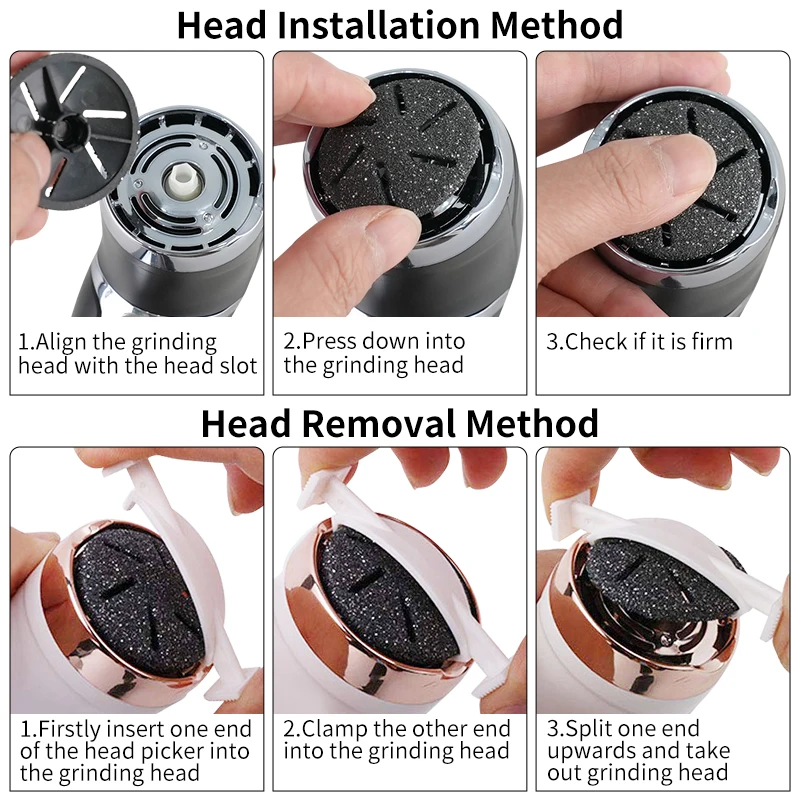 Head Installation Method

1.Align the grinding head with the head slot

2.Press down into the grinding head

3.Check if it is firm

Head Removal Method

1.Firstly insert one end of the head picker into the grinding head

2.Clamp the other end into the grinding head

3.Split one end upwards and take out grinding head