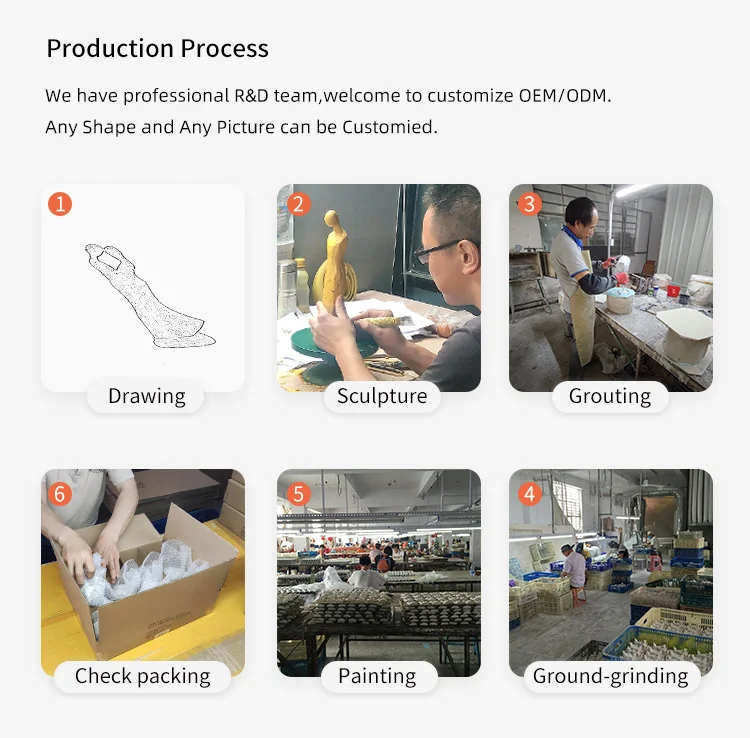 Production Process

We have professional R&D team,welcome to customize OEM/ODM.
Any Shape and Any Picture can be Customied.

1
Drawing

2
Sculpture

3
Grouting

6
Check packing

5
Painting

4
Ground-grinding