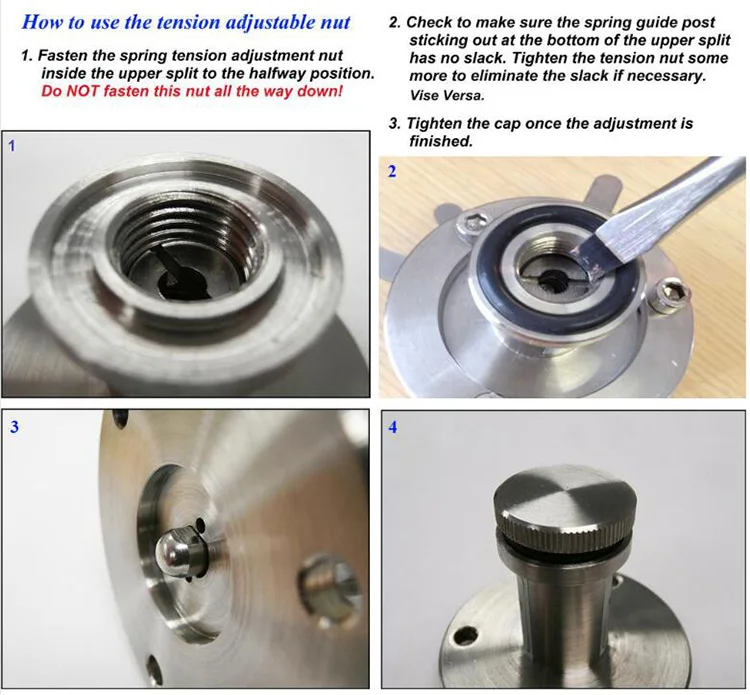 How to use the tension adjustable nut

1. Fasten the spring tension adjustment nut inside the upper split to the halfway position. Do NOT fasten this nut all the way down!

2. Check to make sure the spring guide post sticking out at the bottom of the upper split has no slack. Tighten the tension nut some more to eliminate the slack if necessary. Vise Versa.

3. Tighten the cap once the adjustment is finished.

1

2

3

4