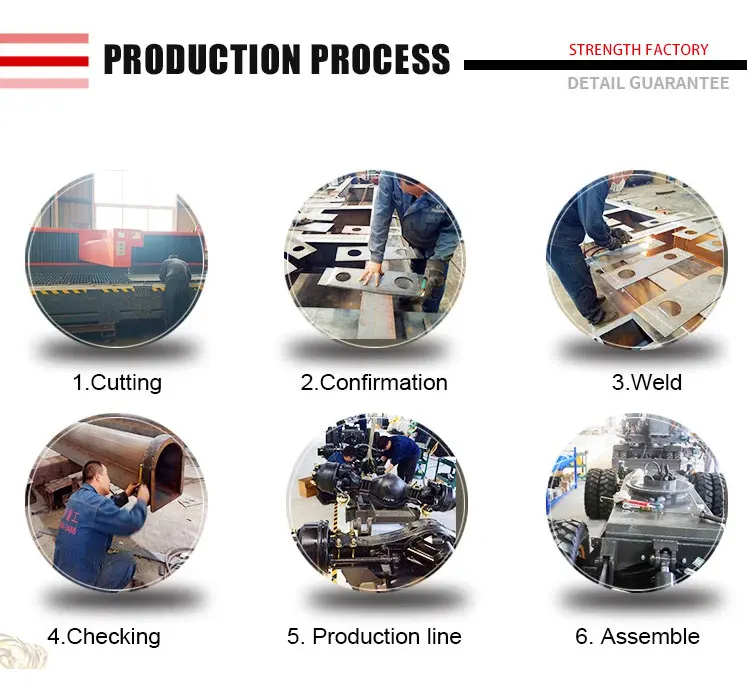 PRODUCTION PROCESS

STRENGTH FACTORY
DETAIL GUARANTEE

1.Cutting

2.Confirmation

3.Weld

4.Checking

5. Production line

6. Assemble