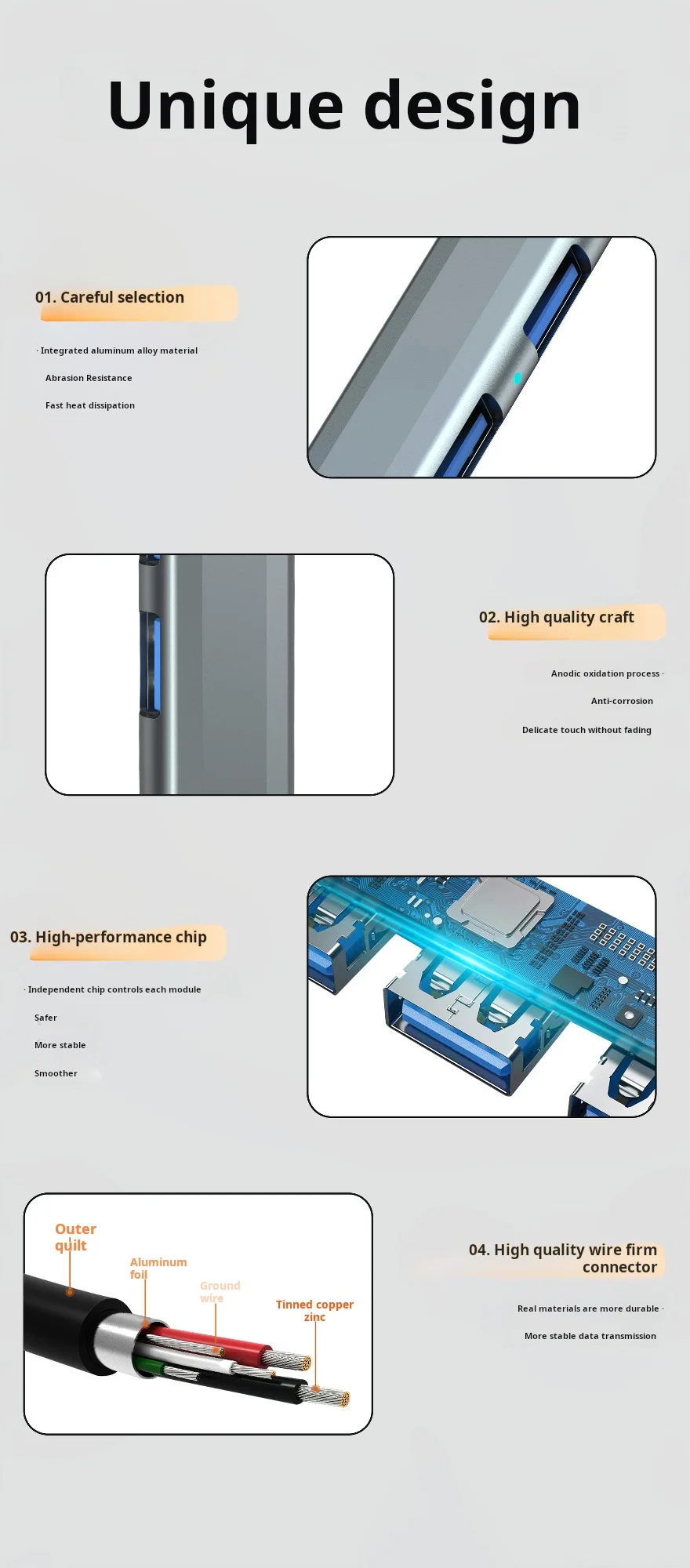 Unique design

01. Careful selection

· Integrated aluminum alloy material

Abrasion Resistance

Fast heat dissipation

02. High quality craft

Anodic oxidation process ·

Anti-corrosion

Delicate touch without fading

03. High-performance chip

· Independent chip controls each module

Safer

More stable

Smoother

Outer quilt

Aluminum foil

Ground wire

Tinned copper zinc

04. High quality wire firm connector

Real materials are more durable ·

More stable data transmission