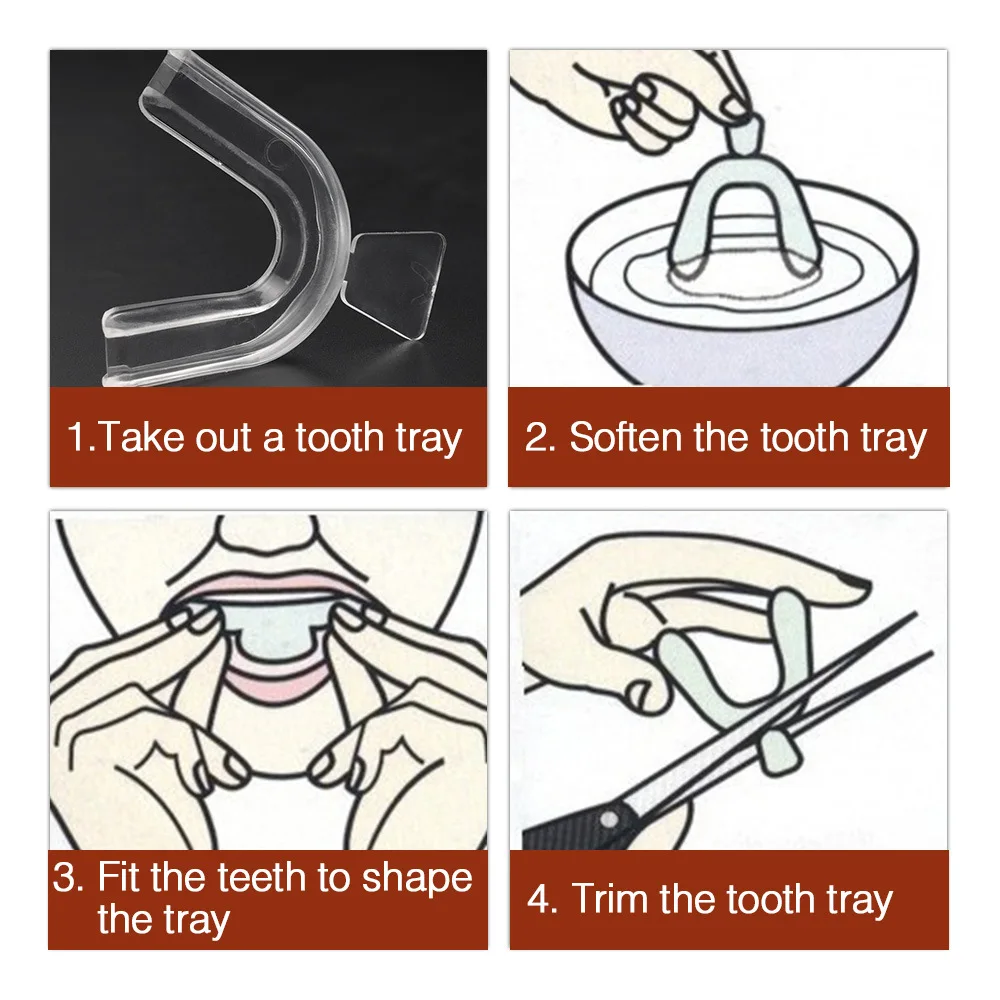 1.Take out a tooth tray

2. Soften the tooth tray

3. Fit the teeth to shape the tray

4. Trim the tooth tray