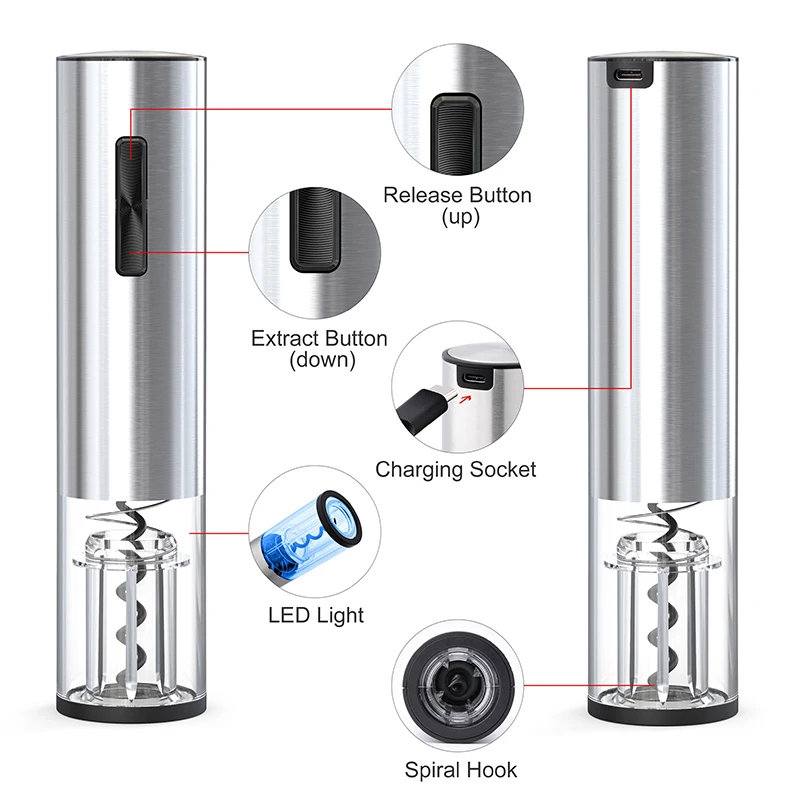 Release Button (up)

Extract Button (down)

Charging Socket

LED Light

Spiral Hook