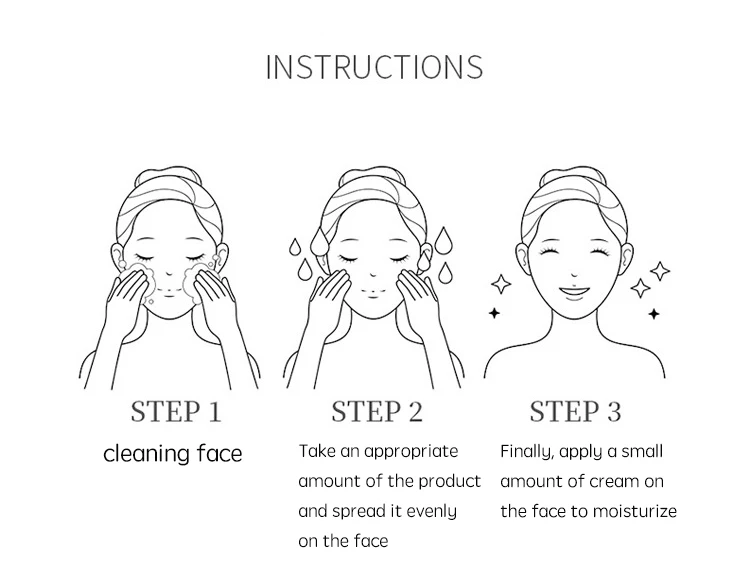 INSTRUCTIONS

STEP 1
cleaning face

STEP 2
Take an appropriate amount of the product and spread it evenly on the face

STEP 3
Finally, apply a small amount of cream on the face to moisturize