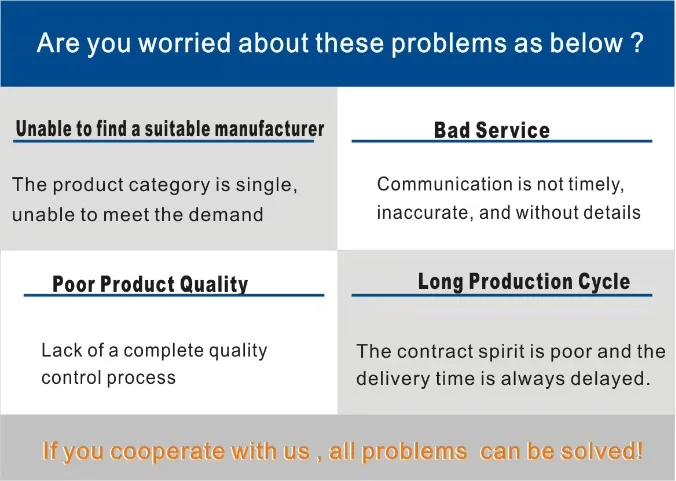 Are you worried about these problems as below ?

Unable to find a suitable manufacturer

The product category is single, unable to meet the demand

Bad Service

Communication is not timely, inaccurate, and without details

Poor Product Quality

Lack of a complete quality control process

Long Production Cycle

The contract spirit is poor and the delivery time is always delayed.

If you cooperate with us , all problems can be solved!