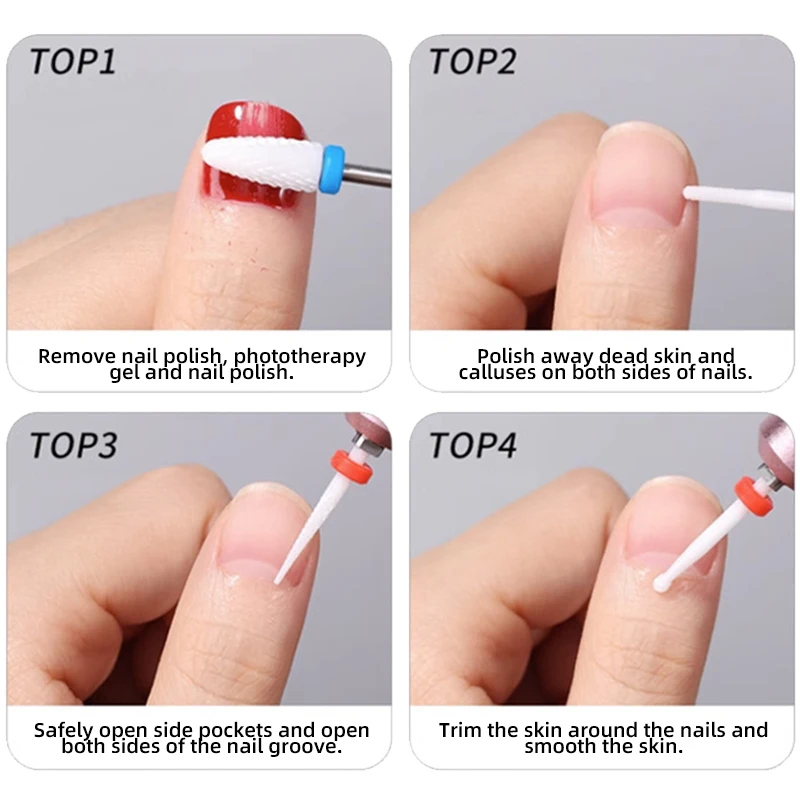 TOP1

Remove nail polish, phototherapy gel and nail polish.

TOP2

Polish away dead skin and calluses on both sides of nails.

TOP3

Safely open side pockets and open both sides of the nail groove.

TOP4

Trim the skin around the nails and smooth the skin.