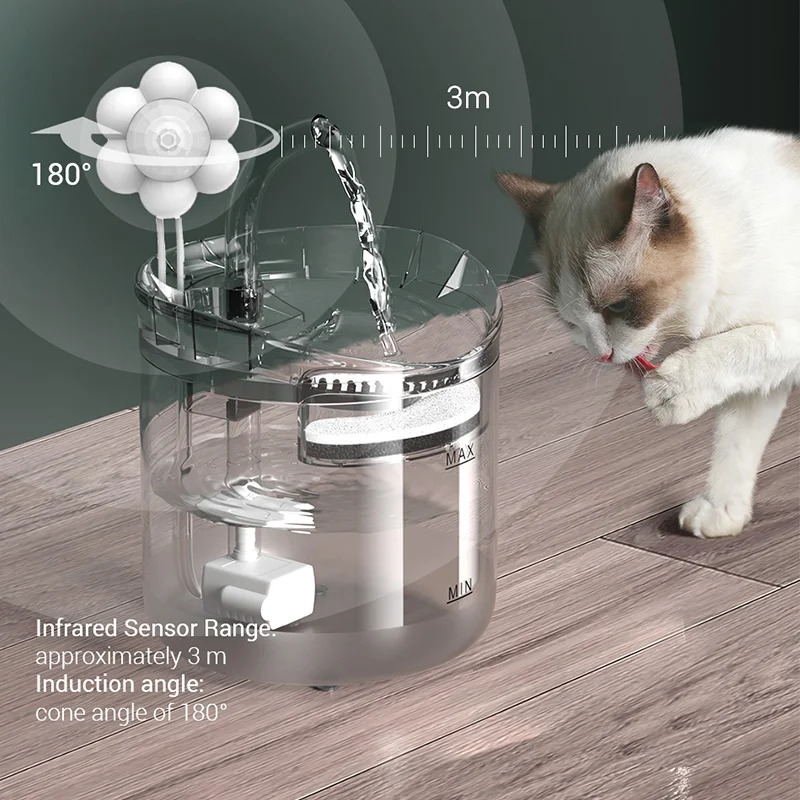 3m

180°

MAX

MIN

Infrared Sensor Range:
approximately 3 m
Induction angle:
cone angle of 180°