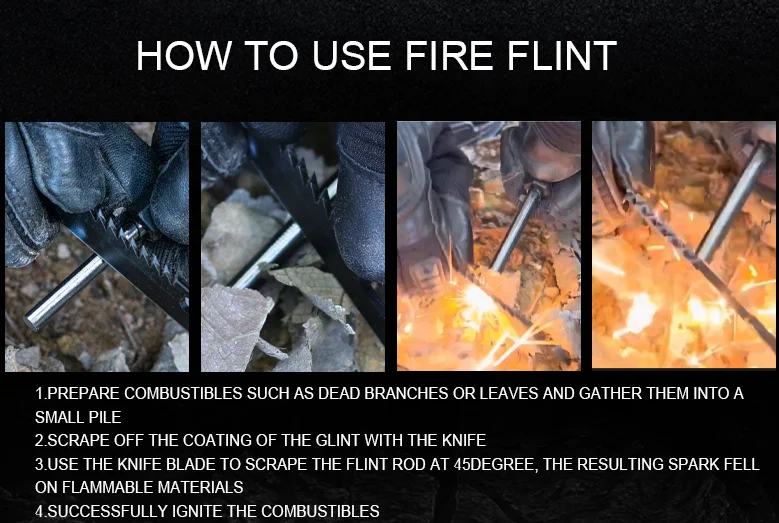 HOW TO USE FIRE FLINT

1.PREPARE COMBUSTIBLES SUCH AS DEAD BRANCHES OR LEAVES AND GATHER THEM INTO A SMALL PILE
2.SCRAPE OFF THE COATING OF THE GLINT WITH THE KNIFE
3.USE THE KNIFE BLADE TO SCRAPE THE FLINT ROD AT 45DEGREE, THE RESULTING SPARK FELL ON FLAMMABLE MATERIALS
4.SUCCESSFULLY IGNITE THE COMBUSTIBLES