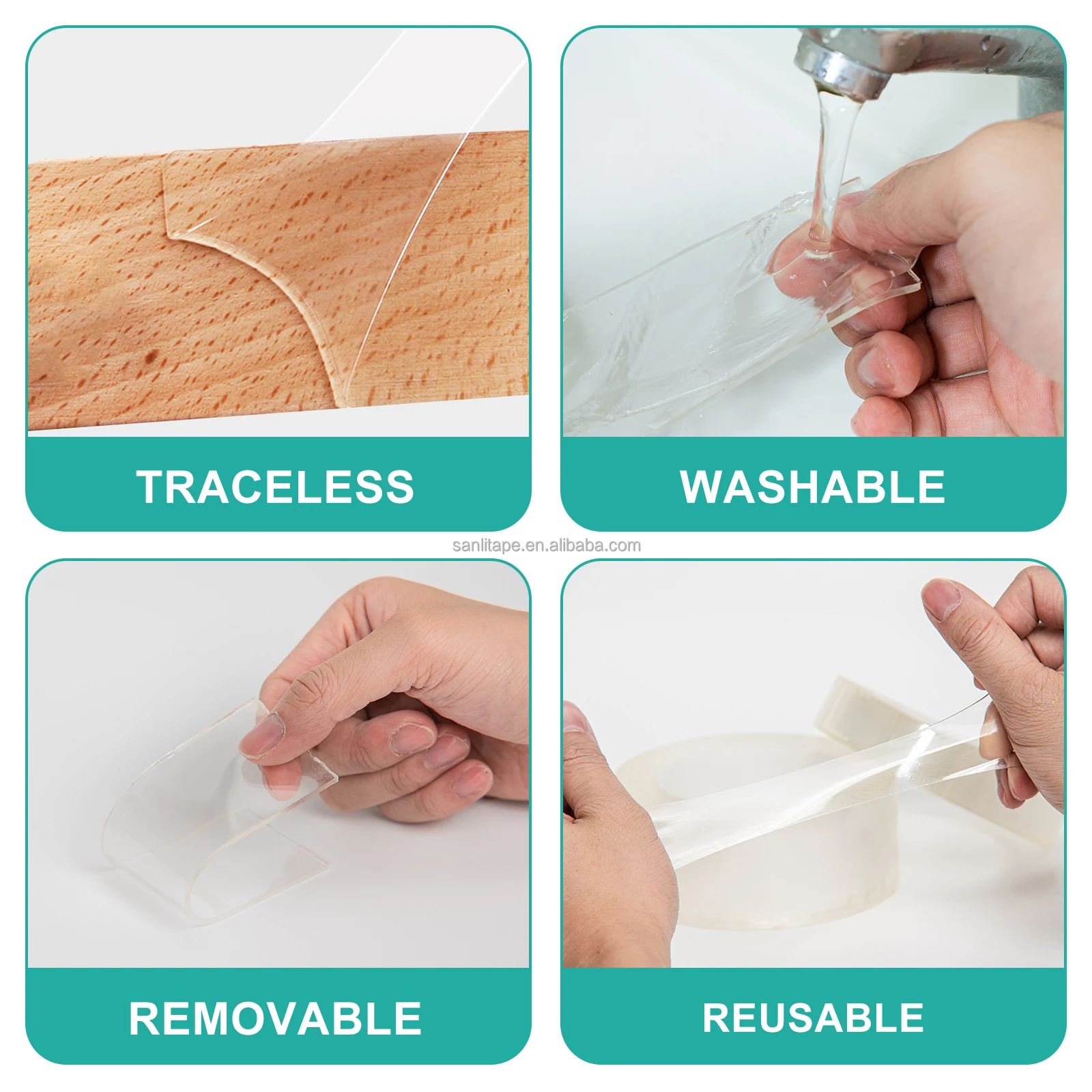 TRACELESS

WASHABLE

sanlitape.en.alibaba.com

REMOVABLE

REUSABLE