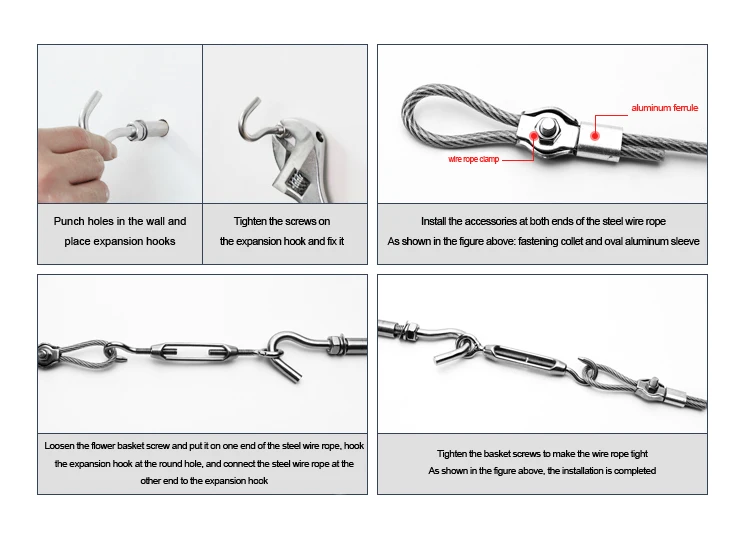 Punch holes in the wall and place expansion hooks

Tighten the screws on the expansion hook and fix it

aluminum ferrule

wire rope clamp

Install the accessories at both ends of the steel wire rope
As shown in the figure above: fastening collet and oval aluminum sleeve

Loosen the flower basket screw and put it on one end of the steel wire rope, hook the expansion hook at the round hole, and connect the steel wire rope at the other end to the expansion hook

Tighten the basket screws to make the wire rope tight
As shown in the figure above, the installation is completed