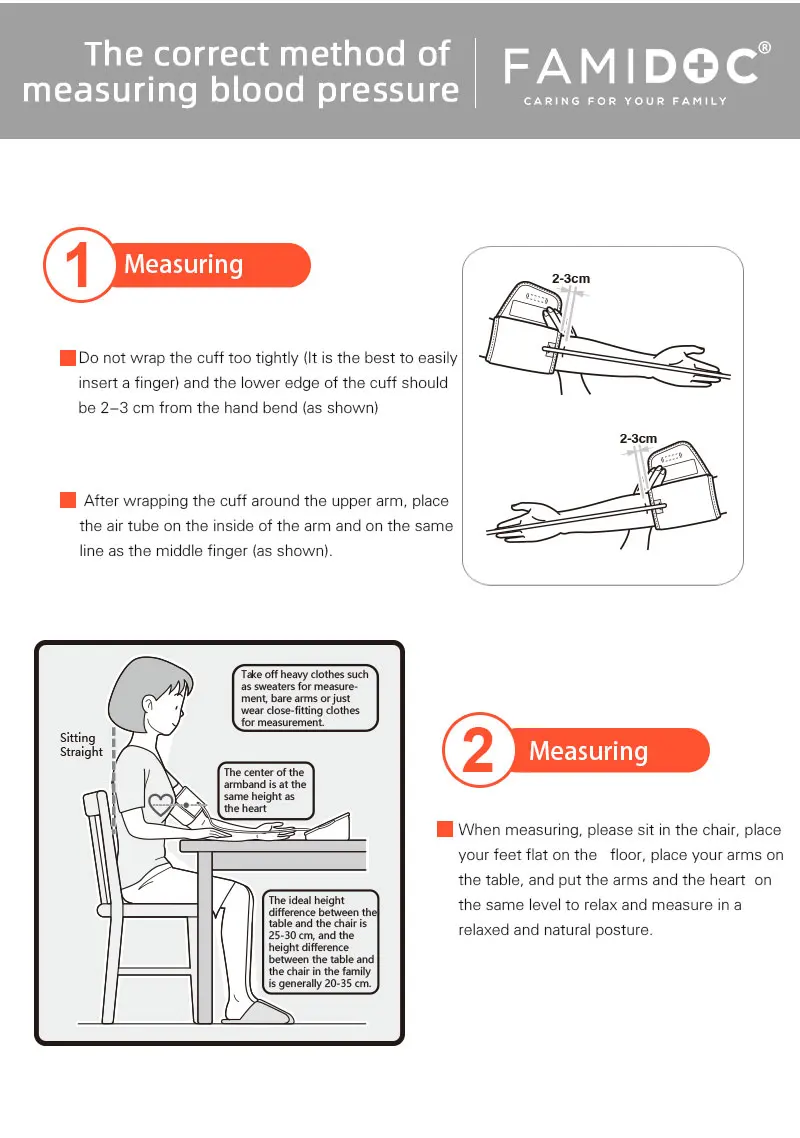 The correct method of measuring blood pressure

FAMIDOC®
CARING FOR YOUR FAMILY

1 Measuring

Do not wrap the cuff too tightly (It is the best to easily insert a finger) and the lower edge of the cuff should be 2–3 cm from the hand bend (as shown)

After wrapping the cuff around the upper arm, place the air tube on the inside of the arm and on the same line as the middle finger (as shown).

2-3cm

2-3cm

Sitting Straight

Take off heavy clothes such as sweaters for measurement, bare arms or just wear close-fitting clothes for measurement.

The center of the armband is at the same height as the heart

The ideal height difference between the table and the chair is 25-30 cm, and the height difference between the table and the chair in the family is generally 20-35 cm.

2 Measuring

When measuring, please sit in the chair, place your feet flat on the floor, place your arms on the table, and put the arms and the heart on the same level to relax and measure in a relaxed and natural posture.