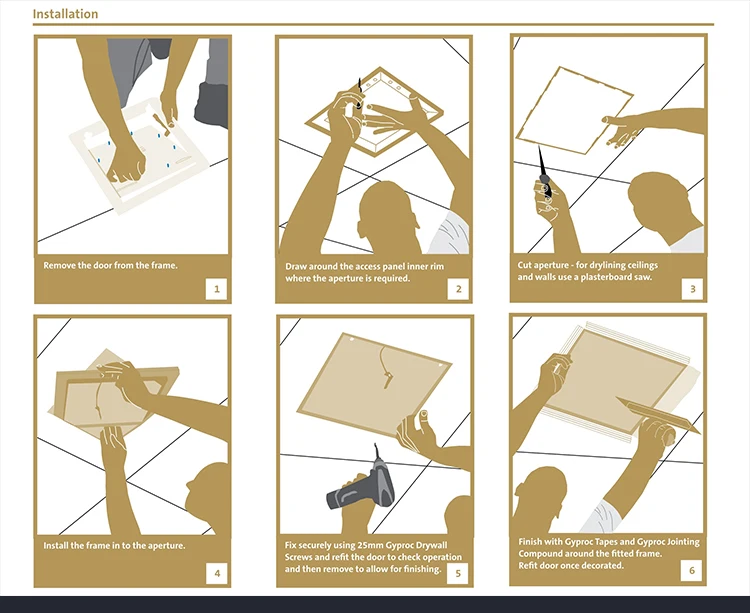 Installation

Remove the door from the frame.

1

Draw around the access panel inner rim where the aperture is required.

2

Cut aperture - for drylining ceilings and walls use a plasterboard saw.

3

Install the frame in to the aperture.

4

Fix securely using 25mm Gyproc Drywall Screws and refit the door to check operation and then remove to allow for finishing.

5

Finish with Gyproc Tapes and Gyproc Jointing Compound around the fitted frame. Refit door once decorated.

6