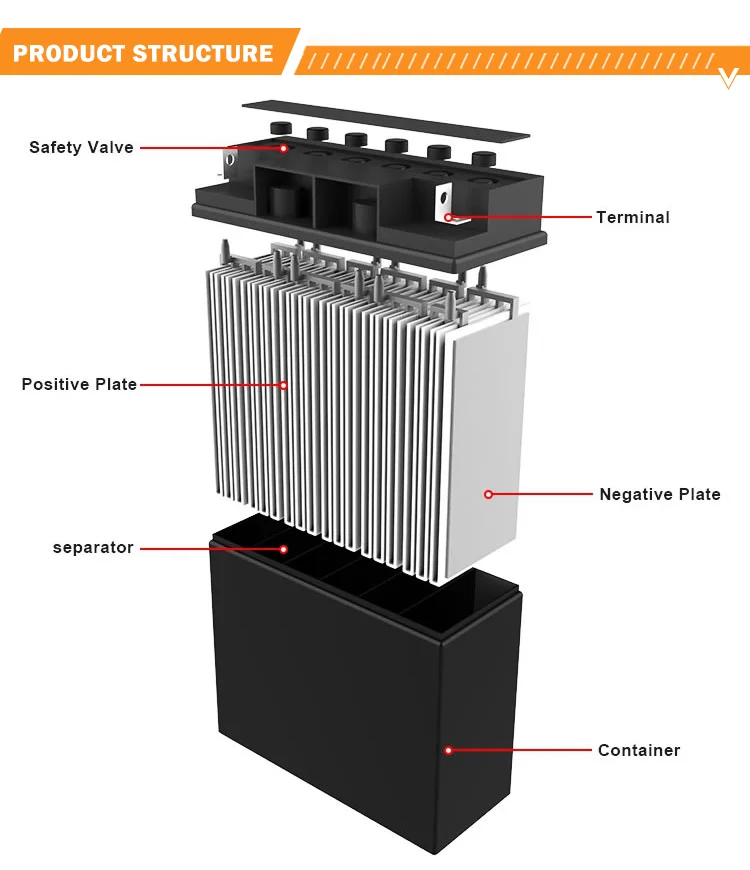 PRODUCT STRUCTURE

Safety Valve

Terminal

Positive Plate

Negative Plate

separator

Container