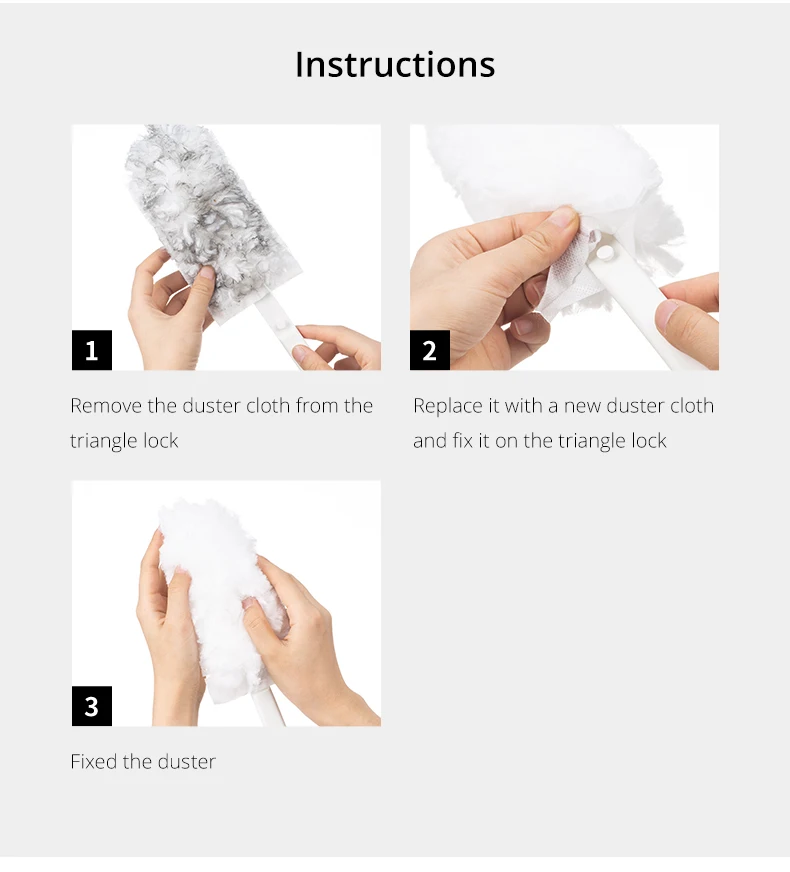 Instructions

1

Remove the duster cloth from the triangle lock

2

Replace it with a new duster cloth and fix it on the triangle lock

3

Fixed the duster